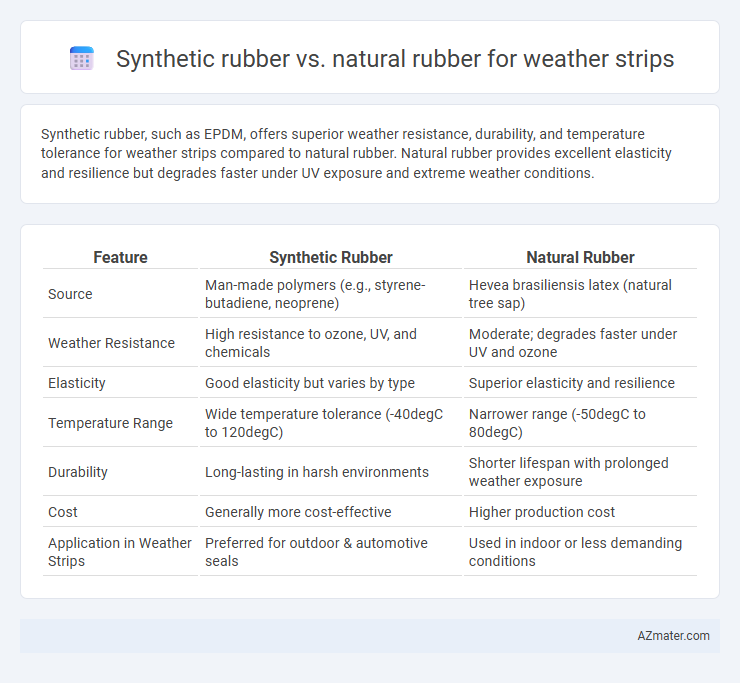 Synthetic rubber vs. natural rubber for weather strips

Synthetic rubber, such as EPDM, offers superior weather resistance, durability, and temperature tolerance for weather strips compared to natural rubber. Natural rubber provides excellent elasticity and resilience but degrades faster under UV exposure and extreme weather conditions.

| Feature | Synthetic Rubber | Natural Rubber |
|---|---|---|
| Source | Man-made polymers (e.g., styrene-butadiene, neoprene) | Hevea brasiliensis latex (natural tree sap) |
| Weather Resistance | High resistance to ozone, UV, and chemicals | Moderate; degrades faster under UV and ozone |
| Elasticity | Good elasticity but varies by type | Superior elasticity and resilience |
| Temperature Range | Wide temperature tolerance (-40degC to 120degC) | Narrower range (-50degC to 80degC) |
| Durability | Long-lasting in harsh environments | Shorter lifespan with prolonged weather exposure |
| Cost | Generally more cost-effective | Higher production cost |
| Application in Weather Strips | Preferred for outdoor & automotive seals | Used in indoor or less demanding conditions |

AZmater.com