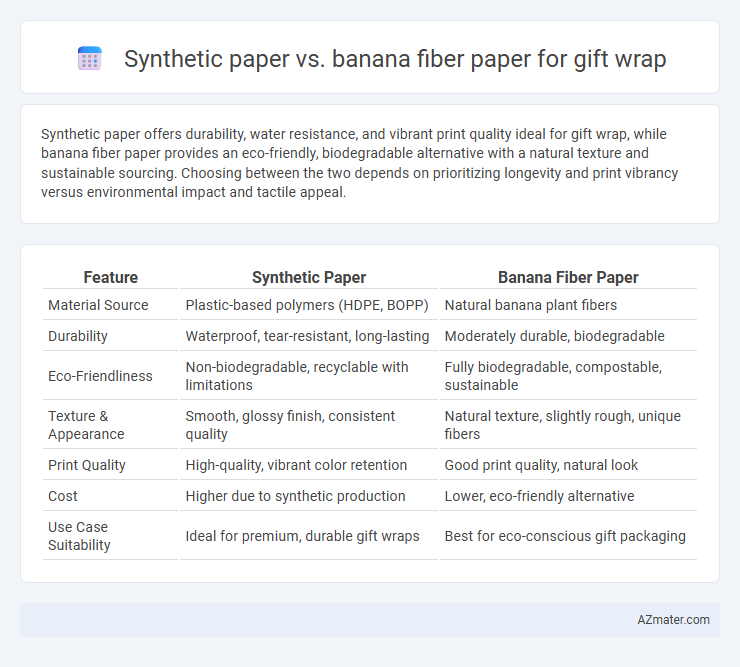 Synthetic paper vs. banana fiber paper for gift wrap

Synthetic paper offers durability, water resistance, and vibrant print quality ideal for gift wrap, while banana fiber paper provides an eco-friendly, biodegradable alternative with a natural texture and sustainable sourcing. Choosing between the two depends on prioritizing longevity and print vibrancy versus environmental impact and tactile appeal.

| Feature | Synthetic Paper | Banana Fiber Paper |
|---|---|---|
| Material Source | Plastic-based polymers (HDPE, BOPP) | Natural banana plant fibers |
| Durability | Waterproof, tear-resistant, long-lasting | Moderately durable, biodegradable |
| Eco-Friendliness | Non-biodegradable, recyclable with limitations | Fully biodegradable, compostable, sustainable |
| Texture & Appearance | Smooth, glossy finish, consistent quality | Natural texture, slightly rough, unique fibers |
| Print Quality | High-quality, vibrant color retention | Good print quality, natural look |
| Cost | Higher due to synthetic production | Lower, eco-friendly alternative |
| Use Case Suitability | Ideal for premium, durable gift wraps | Best for eco-conscious gift packaging |

AZmater.com