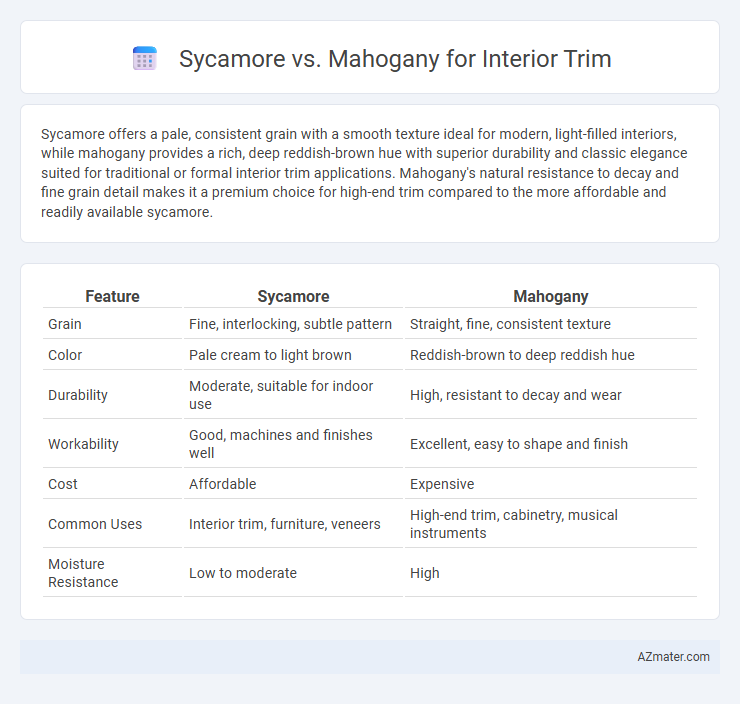 Sycamore vs. Mahogany for Interior Trim

Sycamore offers a pale, consistent grain with a smooth texture ideal for modern, light-filled interiors, while mahogany provides a rich, deep reddish-brown hue with superior durability and classic elegance suited for traditional or formal interior trim applications. Mahogany's natural resistance to decay and fine grain detail makes it a premium choice for high-end trim compared to the more affordable and readily available sycamore.

| Feature | Sycamore | Mahogany |
|---|---|---|
| Grain | Fine, interlocking, subtle pattern | Straight, fine, consistent texture |
| Color | Pale cream to light brown | Reddish-brown to deep reddish hue |
| Durability | Moderate, suitable for indoor use | High, resistant to decay and wear |
| Workability | Good, machines and finishes well | Excellent, easy to shape and finish |
| Cost | Affordable | Expensive |
| Common Uses | Interior trim, furniture, veneers | High-end trim, cabinetry, musical instruments |
| Moisture Resistance | Low to moderate | High |

AZmater.com