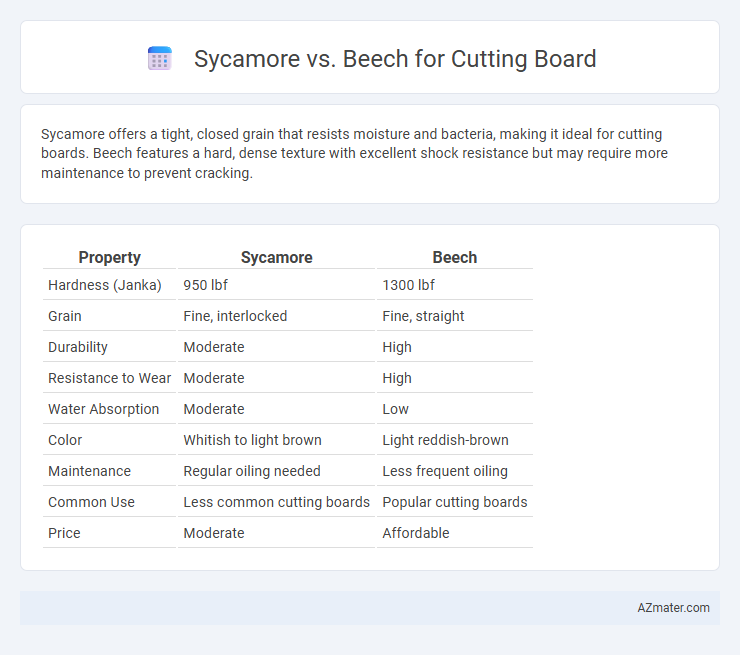 Sycamore vs. Beech for Cutting Board

Sycamore offers a tight, closed grain that resists moisture and bacteria, making it ideal for cutting boards. Beech features a hard, dense texture with excellent shock resistance but may require more maintenance to prevent cracking.

| Property | Sycamore | Beech |
|---|---|---|
| Hardness (Janka) | 950 lbf | 1300 lbf |
| Grain | Fine, interlocked | Fine, straight |
| Durability | Moderate | High |
| Resistance to Wear | Moderate | High |
| Water Absorption | Moderate | Low |
| Color | Whitish to light brown | Light reddish-brown |
| Maintenance | Regular oiling needed | Less frequent oiling |
| Common Use | Less common cutting boards | Popular cutting boards |
| Price | Moderate | Affordable |

AZmater.com