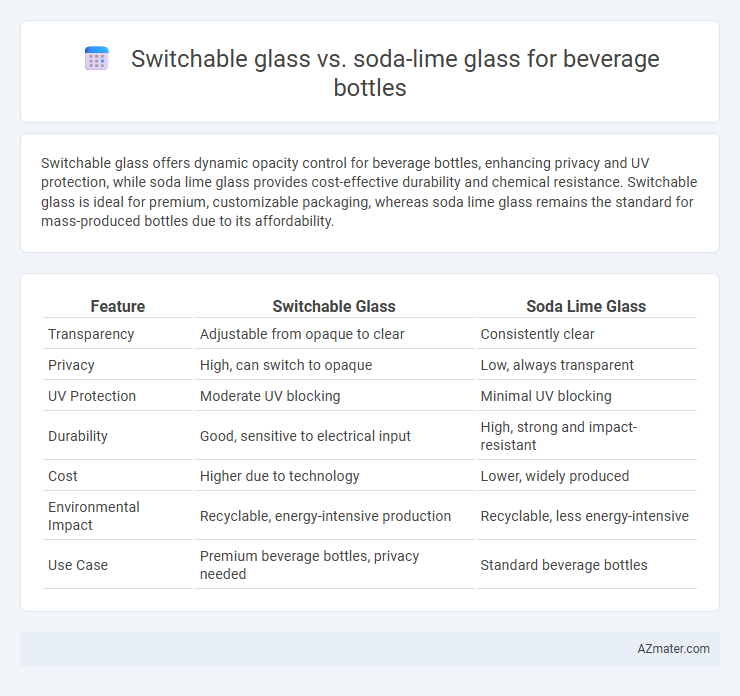 Switchable glass vs. soda-lime glass for beverage bottles

Switchable glass offers dynamic opacity control for beverage bottles, enhancing privacy and UV protection, while soda lime glass provides cost-effective durability and chemical resistance. Switchable glass is ideal for premium, customizable packaging, whereas soda lime glass remains the standard for mass-produced bottles due to its affordability.

| Feature | Switchable Glass | Soda Lime Glass |
|---|---|---|
| Transparency | Adjustable from opaque to clear | Consistently clear |
| Privacy | High, can switch to opaque | Low, always transparent |
| UV Protection | Moderate UV blocking | Minimal UV blocking |
| Durability | Good, sensitive to electrical input | High, strong and impact-resistant |
| Cost | Higher due to technology | Lower, widely produced |
| Environmental Impact | Recyclable, energy-intensive production | Recyclable, less energy-intensive |
| Use Case | Premium beverage bottles, privacy needed | Standard beverage bottles |

AZmater.com