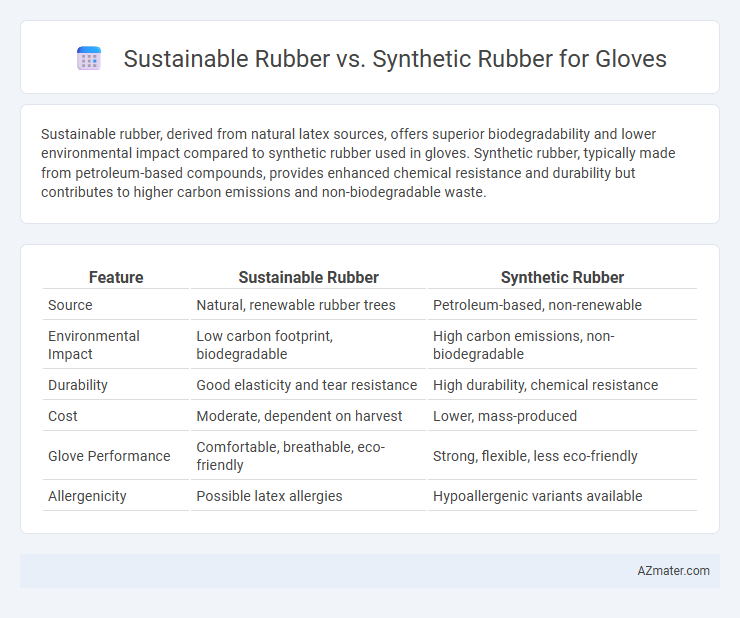 Sustainable Rubber vs. Synthetic Rubber for Gloves

Sustainable rubber, derived from natural latex sources, offers superior biodegradability and lower environmental impact compared to synthetic rubber used in gloves. Synthetic rubber, typically made from petroleum-based compounds, provides enhanced chemical resistance and durability but contributes to higher carbon emissions and non-biodegradable waste.

| Feature | Sustainable Rubber | Synthetic Rubber |
|---|---|---|
| Source | Natural, renewable rubber trees | Petroleum-based, non-renewable |
| Environmental Impact | Low carbon footprint, biodegradable | High carbon emissions, non-biodegradable |
| Durability | Good elasticity and tear resistance | High durability, chemical resistance |
| Cost | Moderate, dependent on harvest | Lower, mass-produced |
| Glove Performance | Comfortable, breathable, eco-friendly | Strong, flexible, less eco-friendly |
| Allergenicity | Possible latex allergies | Hypoallergenic variants available |

AZmater.com