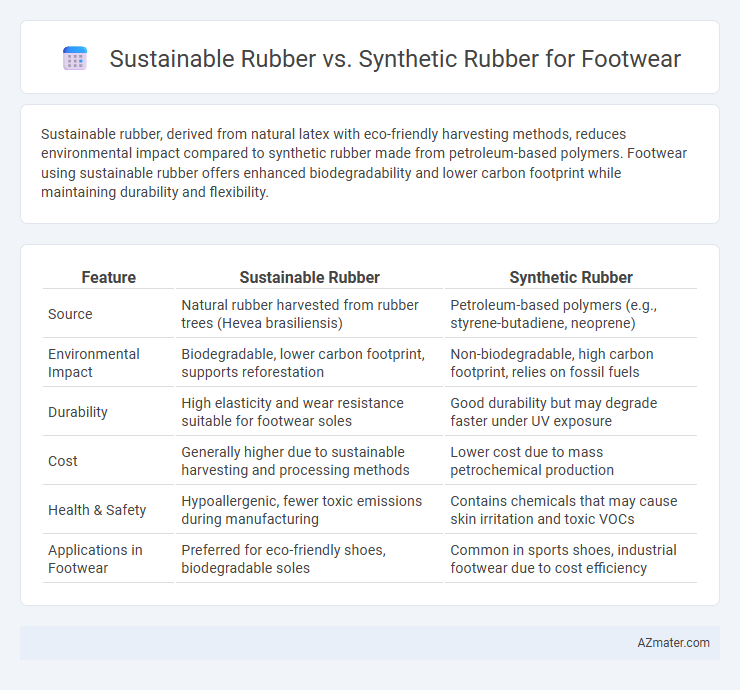 Sustainable Rubber vs. Synthetic Rubber for Footwear

Sustainable rubber, derived from natural latex with eco-friendly harvesting methods, reduces environmental impact compared to synthetic rubber made from petroleum-based polymers. Footwear using sustainable rubber offers enhanced biodegradability and lower carbon footprint while maintaining durability and flexibility.

| Feature | Sustainable Rubber | Synthetic Rubber |
|---|---|---|
| Source | Natural rubber harvested from rubber trees (Hevea brasiliensis) | Petroleum-based polymers (e.g., styrene-butadiene, neoprene) |
| Environmental Impact | Biodegradable, lower carbon footprint, supports reforestation | Non-biodegradable, high carbon footprint, relies on fossil fuels |
| Durability | High elasticity and wear resistance suitable for footwear soles | Good durability but may degrade faster under UV exposure |
| Cost | Generally higher due to sustainable harvesting and processing methods | Lower cost due to mass petrochemical production |
| Health & Safety | Hypoallergenic, fewer toxic emissions during manufacturing | Contains chemicals that may cause skin irritation and toxic VOCs |
| Applications in Footwear | Preferred for eco-friendly shoes, biodegradable soles | Common in sports shoes, industrial footwear due to cost efficiency |

AZmater.com