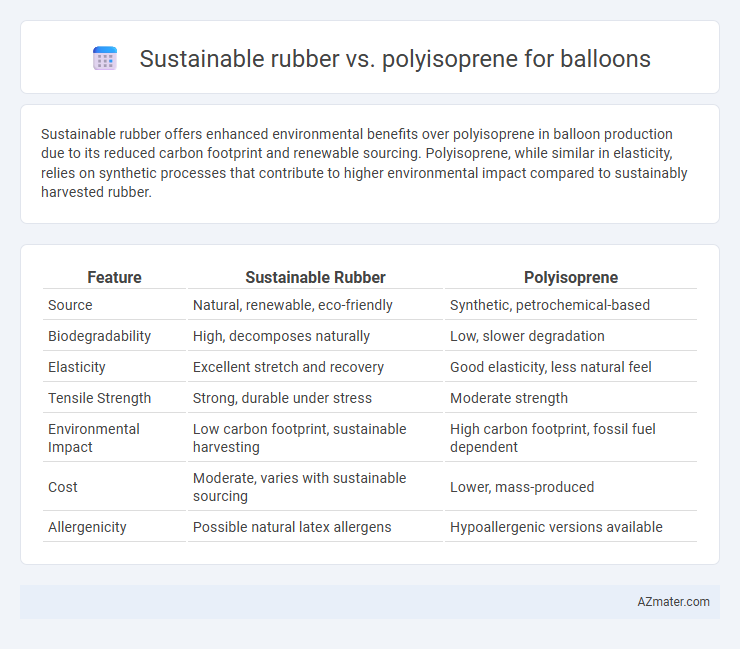 Sustainable rubber vs. polyisoprene for balloons

Sustainable rubber offers enhanced environmental benefits over polyisoprene in balloon production due to its reduced carbon footprint and renewable sourcing. Polyisoprene, while similar in elasticity, relies on synthetic processes that contribute to higher environmental impact compared to sustainably harvested rubber.

| Feature | Sustainable Rubber | Polyisoprene |
|---|---|---|
| Source | Natural, renewable, eco-friendly | Synthetic, petrochemical-based |
| Biodegradability | High, decomposes naturally | Low, slower degradation |
| Elasticity | Excellent stretch and recovery | Good elasticity, less natural feel |
| Tensile Strength | Strong, durable under stress | Moderate strength |
| Environmental Impact | Low carbon footprint, sustainable harvesting | High carbon footprint, fossil fuel dependent |
| Cost | Moderate, varies with sustainable sourcing | Lower, mass-produced |
| Allergenicity | Possible natural latex allergens | Hypoallergenic versions available |

AZmater.com