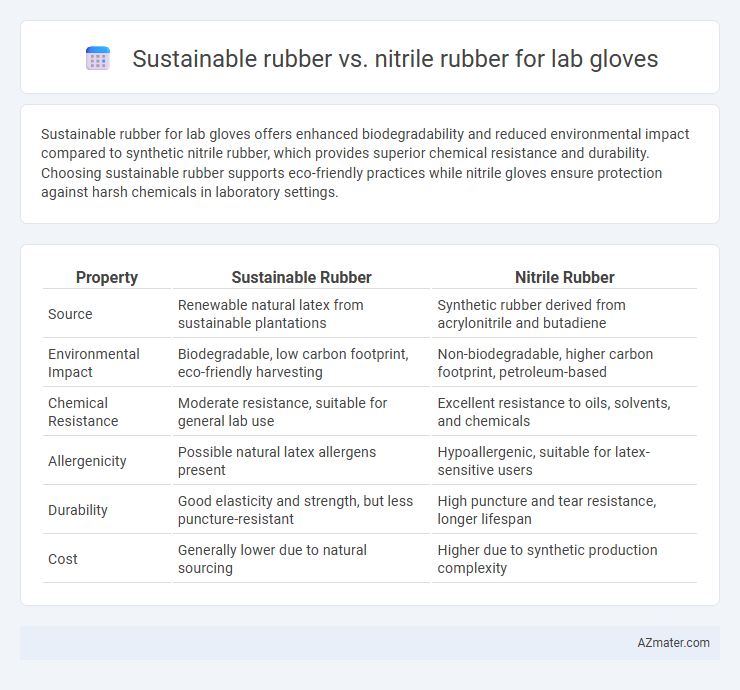 Sustainable rubber vs. nitrile rubber for lab gloves

Sustainable rubber for lab gloves offers enhanced biodegradability and reduced environmental impact compared to synthetic nitrile rubber, which provides superior chemical resistance and durability. Choosing sustainable rubber supports eco-friendly practices while nitrile gloves ensure protection against harsh chemicals in laboratory settings.

| Property | Sustainable Rubber | Nitrile Rubber |
|---|---|---|
| Source | Renewable natural latex from sustainable plantations | Synthetic rubber derived from acrylonitrile and butadiene |
| Environmental Impact | Biodegradable, low carbon footprint, eco-friendly harvesting | Non-biodegradable, higher carbon footprint, petroleum-based |
| Chemical Resistance | Moderate resistance, suitable for general lab use | Excellent resistance to oils, solvents, and chemicals |
| Allergenicity | Possible natural latex allergens present | Hypoallergenic, suitable for latex-sensitive users |
| Durability | Good elasticity and strength, but less puncture-resistant | High puncture and tear resistance, longer lifespan |
| Cost | Generally lower due to natural sourcing | Higher due to synthetic production complexity |

AZmater.com