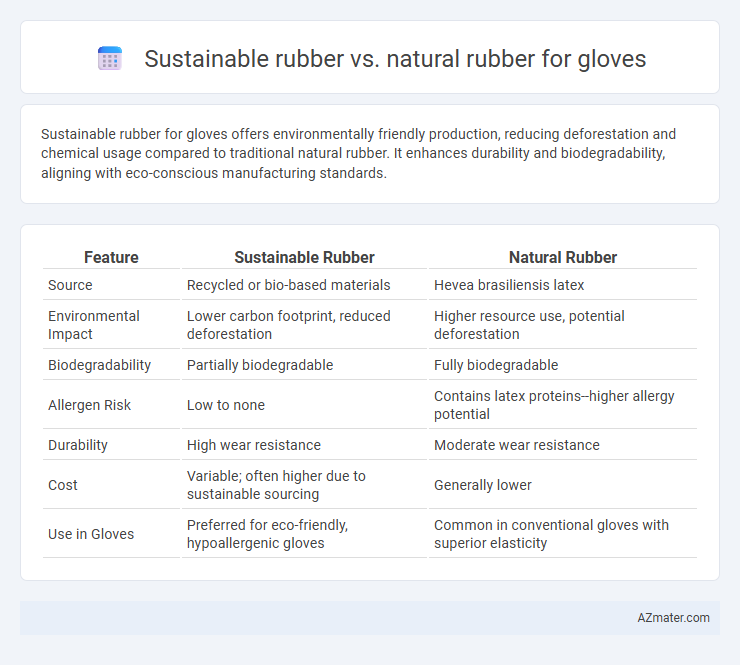 Sustainable rubber vs. natural rubber for gloves

Sustainable rubber for gloves offers environmentally friendly production, reducing deforestation and chemical usage compared to traditional natural rubber. It enhances durability and biodegradability, aligning with eco-conscious manufacturing standards.

| Feature | Sustainable Rubber | Natural Rubber |
|---|---|---|
| Source | Recycled or bio-based materials | Hevea brasiliensis latex |
| Environmental Impact | Lower carbon footprint, reduced deforestation | Higher resource use, potential deforestation |
| Biodegradability | Partially biodegradable | Fully biodegradable |
| Allergen Risk | Low to none | Contains latex proteins--higher allergy potential |
| Durability | High wear resistance | Moderate wear resistance |
| Cost | Variable; often higher due to sustainable sourcing | Generally lower |
| Use in Gloves | Preferred for eco-friendly, hypoallergenic gloves | Common in conventional gloves with superior elasticity |

AZmater.com