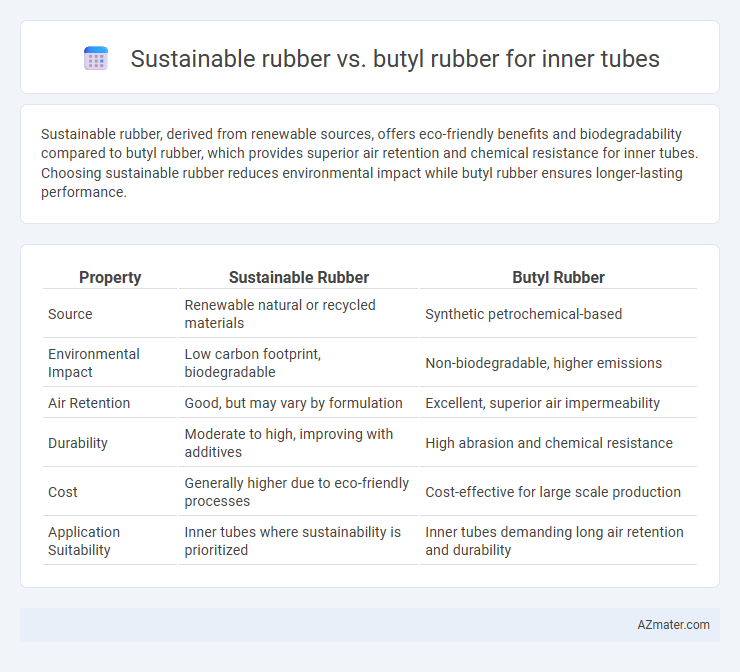 Sustainable rubber vs. butyl rubber for inner tubes

Sustainable rubber, derived from renewable sources, offers eco-friendly benefits and biodegradability compared to butyl rubber, which provides superior air retention and chemical resistance for inner tubes. Choosing sustainable rubber reduces environmental impact while butyl rubber ensures longer-lasting performance.

| Property | Sustainable Rubber | Butyl Rubber |
|---|---|---|
| Source | Renewable natural or recycled materials | Synthetic petrochemical-based |
| Environmental Impact | Low carbon footprint, biodegradable | Non-biodegradable, higher emissions |
| Air Retention | Good, but may vary by formulation | Excellent, superior air impermeability |
| Durability | Moderate to high, improving with additives | High abrasion and chemical resistance |
| Cost | Generally higher due to eco-friendly processes | Cost-effective for large scale production |
| Application Suitability | Inner tubes where sustainability is prioritized | Inner tubes demanding long air retention and durability |

AZmater.com