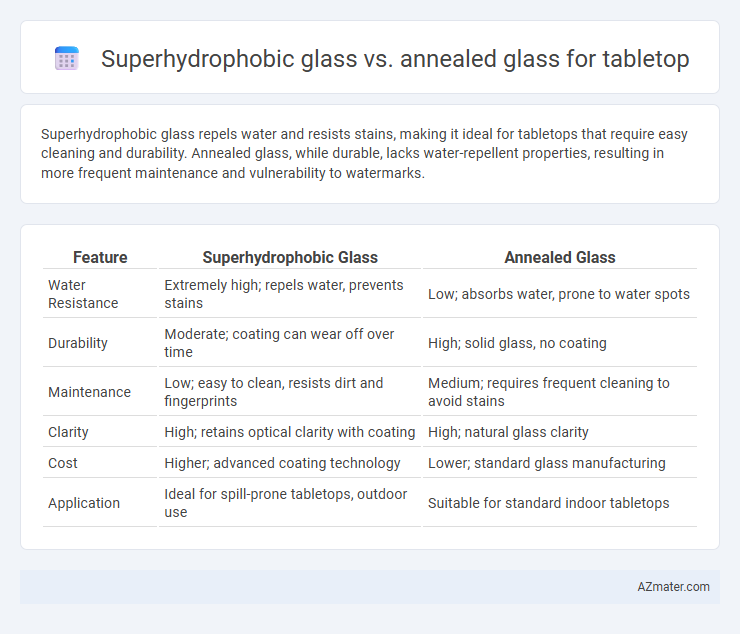 Superhydrophobic glass vs. annealed glass for tabletop

Superhydrophobic glass repels water and resists stains, making it ideal for tabletops that require easy cleaning and durability. Annealed glass, while durable, lacks water-repellent properties, resulting in more frequent maintenance and vulnerability to watermarks.

| Feature | Superhydrophobic Glass | Annealed Glass |
|---|---|---|
| Water Resistance | Extremely high; repels water, prevents stains | Low; absorbs water, prone to water spots |
| Durability | Moderate; coating can wear off over time | High; solid glass, no coating |
| Maintenance | Low; easy to clean, resists dirt and fingerprints | Medium; requires frequent cleaning to avoid stains |
| Clarity | High; retains optical clarity with coating | High; natural glass clarity |
| Cost | Higher; advanced coating technology | Lower; standard glass manufacturing |
| Application | Ideal for spill-prone tabletops, outdoor use | Suitable for standard indoor tabletops |

AZmater.com