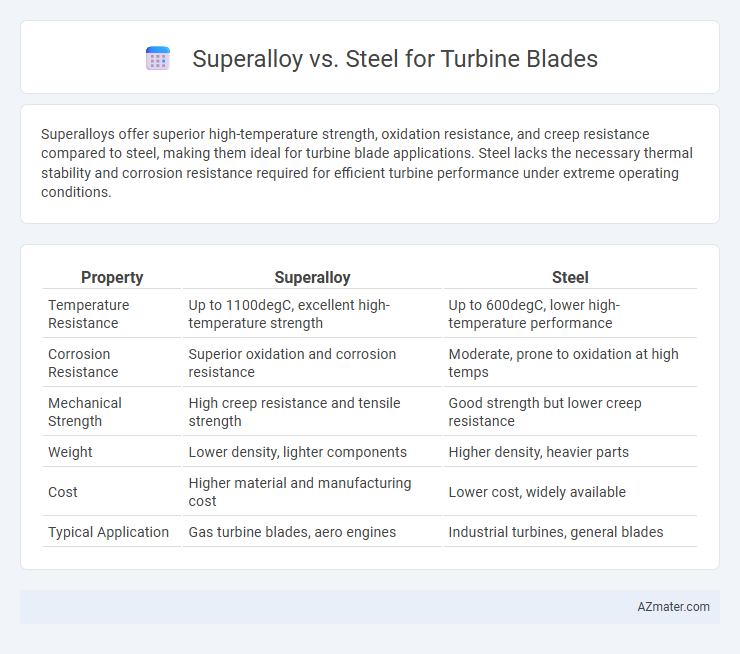 Superalloy vs. Steel for Turbine Blades

Superalloys offer superior high-temperature strength, oxidation resistance, and creep resistance compared to steel, making them ideal for turbine blade applications. Steel lacks the necessary thermal stability and corrosion resistance required for efficient turbine performance under extreme operating conditions.

| Property | Superalloy | Steel |
|---|---|---|
| Temperature Resistance | Up to 1100degC, excellent high-temperature strength | Up to 600degC, lower high-temperature performance |
| Corrosion Resistance | Superior oxidation and corrosion resistance | Moderate, prone to oxidation at high temps |
| Mechanical Strength | High creep resistance and tensile strength | Good strength but lower creep resistance |
| Weight | Lower density, lighter components | Higher density, heavier parts |
| Cost | Higher material and manufacturing cost | Lower cost, widely available |
| Typical Application | Gas turbine blades, aero engines | Industrial turbines, general blades |

AZmater.com