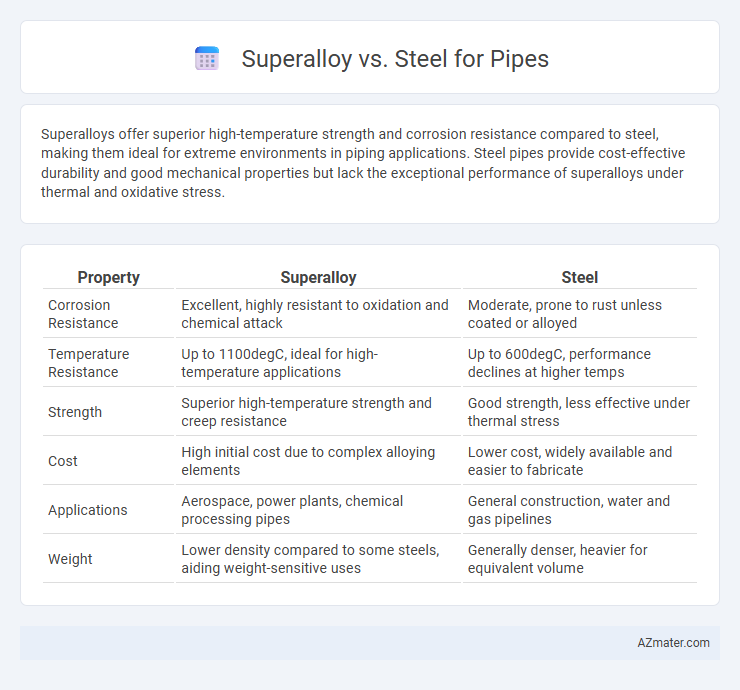 Superalloy vs. Steel for Pipes

Superalloys offer superior high-temperature strength and corrosion resistance compared to steel, making them ideal for extreme environments in piping applications. Steel pipes provide cost-effective durability and good mechanical properties but lack the exceptional performance of superalloys under thermal and oxidative stress.

| Property | Superalloy | Steel |
|---|---|---|
| Corrosion Resistance | Excellent, highly resistant to oxidation and chemical attack | Moderate, prone to rust unless coated or alloyed |
| Temperature Resistance | Up to 1100degC, ideal for high-temperature applications | Up to 600degC, performance declines at higher temps |
| Strength | Superior high-temperature strength and creep resistance | Good strength, less effective under thermal stress |
| Cost | High initial cost due to complex alloying elements | Lower cost, widely available and easier to fabricate |
| Applications | Aerospace, power plants, chemical processing pipes | General construction, water and gas pipelines |
| Weight | Lower density compared to some steels, aiding weight-sensitive uses | Generally denser, heavier for equivalent volume |

AZmater.com