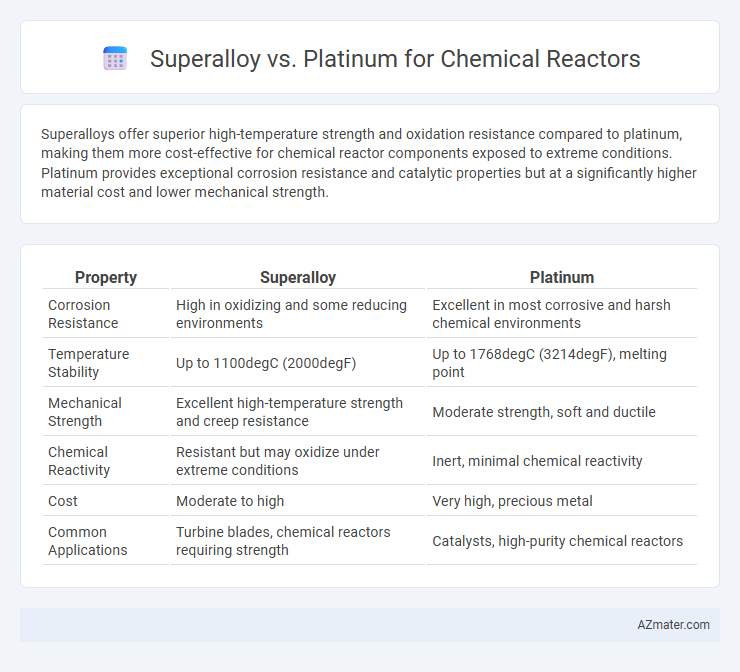 Superalloy vs. Platinum for Chemical Reactors

Superalloys offer superior high-temperature strength and oxidation resistance compared to platinum, making them more cost-effective for chemical reactor components exposed to extreme conditions. Platinum provides exceptional corrosion resistance and catalytic properties but at a significantly higher material cost and lower mechanical strength.

| Property | Superalloy | Platinum |
|---|---|---|
| Corrosion Resistance | High in oxidizing and some reducing environments | Excellent in most corrosive and harsh chemical environments |
| Temperature Stability | Up to 1100degC (2000degF) | Up to 1768degC (3214degF), melting point |
| Mechanical Strength | Excellent high-temperature strength and creep resistance | Moderate strength, soft and ductile |
| Chemical Reactivity | Resistant but may oxidize under extreme conditions | Inert, minimal chemical reactivity |
| Cost | Moderate to high | Very high, precious metal |
| Common Applications | Turbine blades, chemical reactors requiring strength | Catalysts, high-purity chemical reactors |

AZmater.com