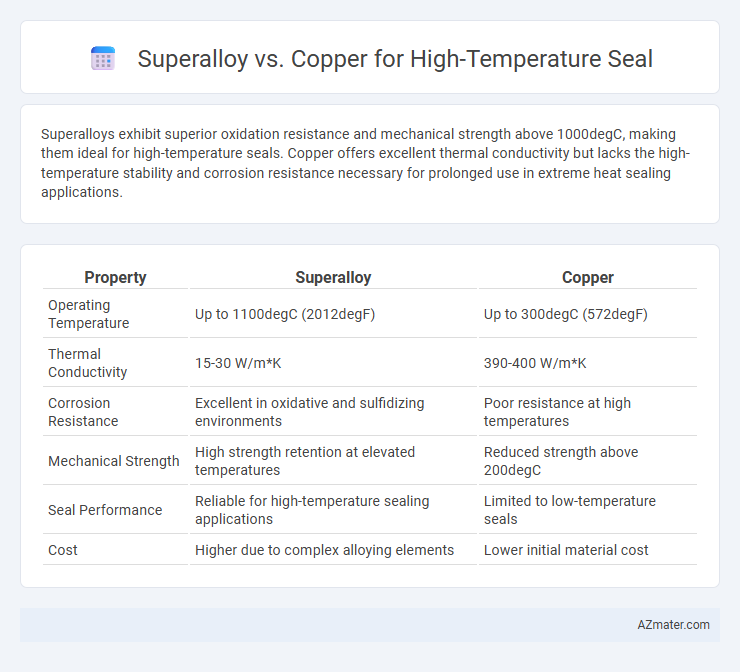 Superalloy vs. Copper for High-Temperature Seal

Superalloys exhibit superior oxidation resistance and mechanical strength above 1000degC, making them ideal for high-temperature seals. Copper offers excellent thermal conductivity but lacks the high-temperature stability and corrosion resistance necessary for prolonged use in extreme heat sealing applications.

| Property | Superalloy | Copper |
|---|---|---|
| Operating Temperature | Up to 1100degC (2012degF) | Up to 300degC (572degF) |
| Thermal Conductivity | 15-30 W/m*K | 390-400 W/m*K |
| Corrosion Resistance | Excellent in oxidative and sulfidizing environments | Poor resistance at high temperatures |
| Mechanical Strength | High strength retention at elevated temperatures | Reduced strength above 200degC |
| Seal Performance | Reliable for high-temperature sealing applications | Limited to low-temperature seals |
| Cost | Higher due to complex alloying elements | Lower initial material cost |

AZmater.com