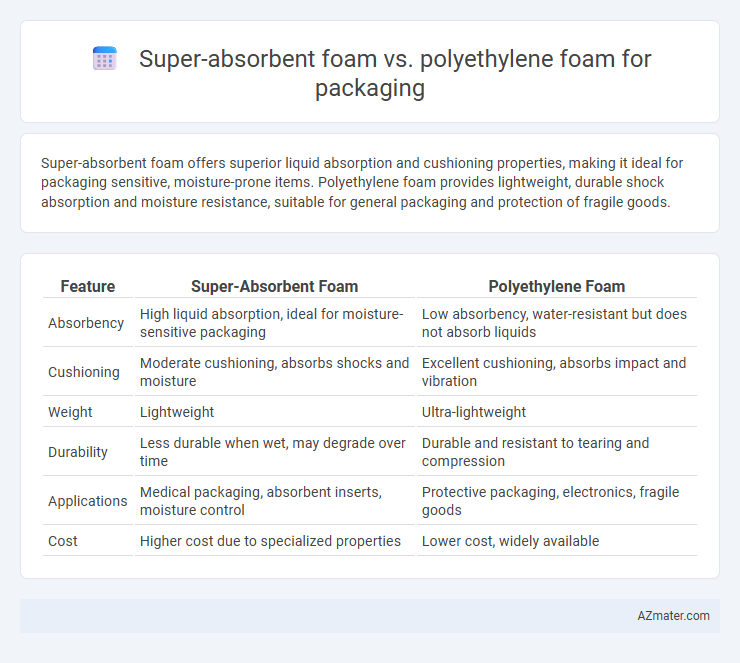 Super-absorbent foam vs. polyethylene foam for packaging

Super-absorbent foam offers superior liquid absorption and cushioning properties, making it ideal for packaging sensitive, moisture-prone items. Polyethylene foam provides lightweight, durable shock absorption and moisture resistance, suitable for general packaging and protection of fragile goods.

| Feature | Super-Absorbent Foam | Polyethylene Foam |
|---|---|---|
| Absorbency | High liquid absorption, ideal for moisture-sensitive packaging | Low absorbency, water-resistant but does not absorb liquids |
| Cushioning | Moderate cushioning, absorbs shocks and moisture | Excellent cushioning, absorbs impact and vibration |
| Weight | Lightweight | Ultra-lightweight |
| Durability | Less durable when wet, may degrade over time | Durable and resistant to tearing and compression |
| Applications | Medical packaging, absorbent inserts, moisture control | Protective packaging, electronics, fragile goods |
| Cost | Higher cost due to specialized properties | Lower cost, widely available |

AZmater.com