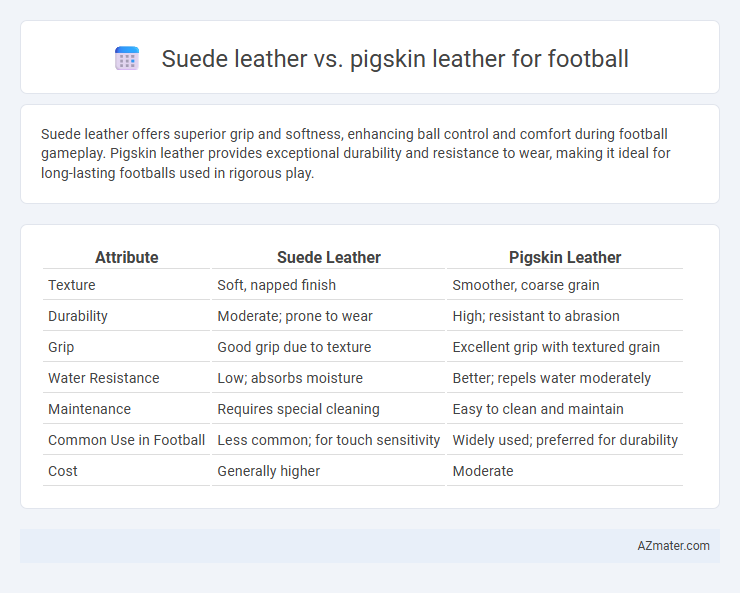 Suede leather vs. pigskin leather for football

Suede leather offers superior grip and softness, enhancing ball control and comfort during football gameplay. Pigskin leather provides exceptional durability and resistance to wear, making it ideal for long-lasting footballs used in rigorous play.

| Attribute | Suede Leather | Pigskin Leather |
|---|---|---|
| Texture | Soft, napped finish | Smoother, coarse grain |
| Durability | Moderate; prone to wear | High; resistant to abrasion |
| Grip | Good grip due to texture | Excellent grip with textured grain |
| Water Resistance | Low; absorbs moisture | Better; repels water moderately |
| Maintenance | Requires special cleaning | Easy to clean and maintain |
| Common Use in Football | Less common; for touch sensitivity | Widely used; preferred for durability |
| Cost | Generally higher | Moderate |

AZmater.com