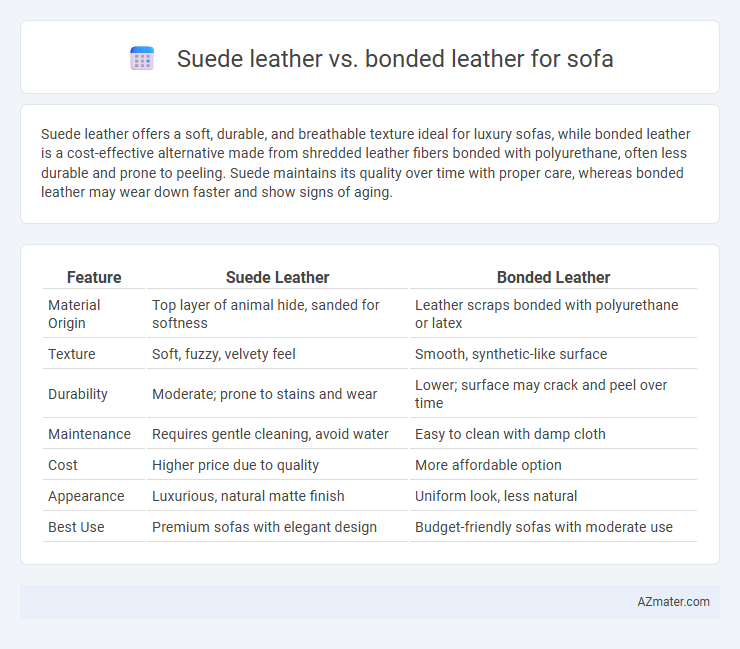 Suede leather vs. bonded leather for sofa

Suede leather offers a soft, durable, and breathable texture ideal for luxury sofas, while bonded leather is a cost-effective alternative made from shredded leather fibers bonded with polyurethane, often less durable and prone to peeling. Suede maintains its quality over time with proper care, whereas bonded leather may wear down faster and show signs of aging.

| Feature | Suede Leather | Bonded Leather |
|---|---|---|
| Material Origin | Top layer of animal hide, sanded for softness | Leather scraps bonded with polyurethane or latex |
| Texture | Soft, fuzzy, velvety feel | Smooth, synthetic-like surface |
| Durability | Moderate; prone to stains and wear | Lower; surface may crack and peel over time |
| Maintenance | Requires gentle cleaning, avoid water | Easy to clean with damp cloth |
| Cost | Higher price due to quality | More affordable option |
| Appearance | Luxurious, natural matte finish | Uniform look, less natural |
| Best Use | Premium sofas with elegant design | Budget-friendly sofas with moderate use |

AZmater.com