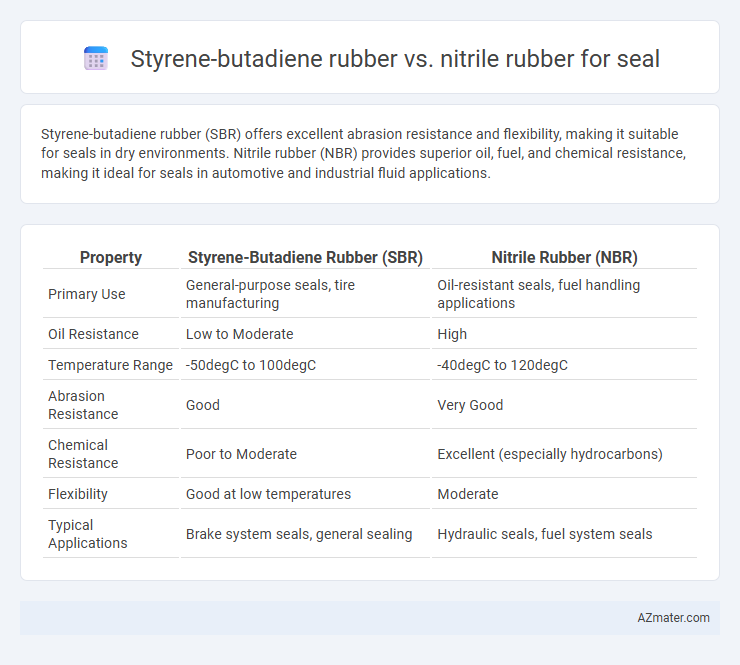 Styrene-butadiene rubber vs. nitrile rubber for seal

Styrene-butadiene rubber (SBR) offers excellent abrasion resistance and flexibility, making it suitable for seals in dry environments. Nitrile rubber (NBR) provides superior oil, fuel, and chemical resistance, making it ideal for seals in automotive and industrial fluid applications.

| Property | Styrene-Butadiene Rubber (SBR) | Nitrile Rubber (NBR) |
|---|---|---|
| Primary Use | General-purpose seals, tire manufacturing | Oil-resistant seals, fuel handling applications |
| Oil Resistance | Low to Moderate | High |
| Temperature Range | -50degC to 100degC | -40degC to 120degC |
| Abrasion Resistance | Good | Very Good |
| Chemical Resistance | Poor to Moderate | Excellent (especially hydrocarbons) |
| Flexibility | Good at low temperatures | Moderate |
| Typical Applications | Brake system seals, general sealing | Hydraulic seals, fuel system seals |

AZmater.com