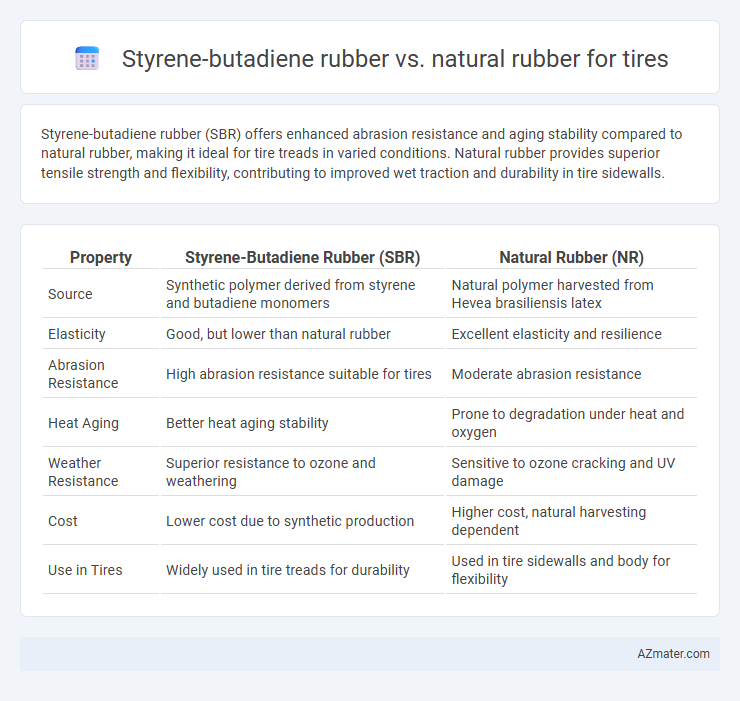 Styrene-butadiene rubber vs. natural rubber for tires

Styrene-butadiene rubber (SBR) offers enhanced abrasion resistance and aging stability compared to natural rubber, making it ideal for tire treads in varied conditions. Natural rubber provides superior tensile strength and flexibility, contributing to improved wet traction and durability in tire sidewalls.

| Property | Styrene-Butadiene Rubber (SBR) | Natural Rubber (NR) |
|---|---|---|
| Source | Synthetic polymer derived from styrene and butadiene monomers | Natural polymer harvested from Hevea brasiliensis latex |
| Elasticity | Good, but lower than natural rubber | Excellent elasticity and resilience |
| Abrasion Resistance | High abrasion resistance suitable for tires | Moderate abrasion resistance |
| Heat Aging | Better heat aging stability | Prone to degradation under heat and oxygen |
| Weather Resistance | Superior resistance to ozone and weathering | Sensitive to ozone cracking and UV damage |
| Cost | Lower cost due to synthetic production | Higher cost, natural harvesting dependent |
| Use in Tires | Widely used in tire treads for durability | Used in tire sidewalls and body for flexibility |

AZmater.com