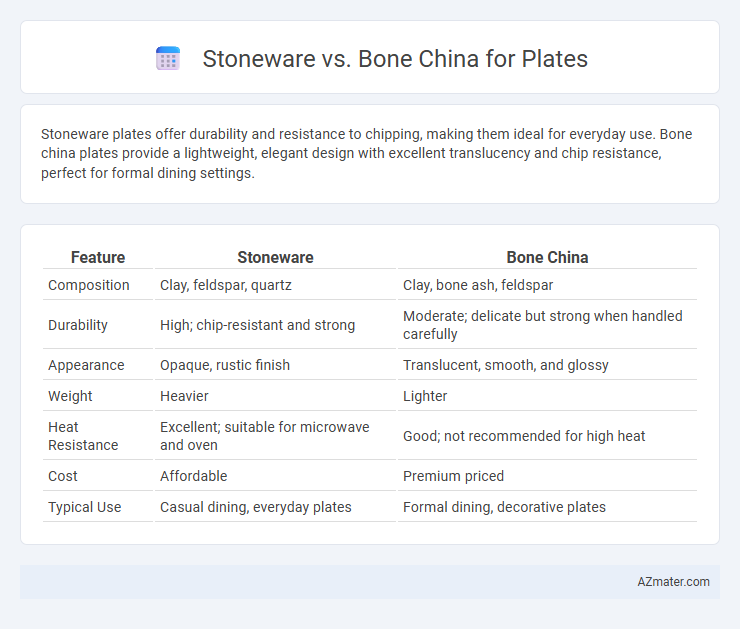 Stoneware vs. Bone China for Plates

Stoneware plates offer durability and resistance to chipping, making them ideal for everyday use. Bone china plates provide a lightweight, elegant design with excellent translucency and chip resistance, perfect for formal dining settings.

| Feature | Stoneware | Bone China |
|---|---|---|
| Composition | Clay, feldspar, quartz | Clay, bone ash, feldspar |
| Durability | High; chip-resistant and strong | Moderate; delicate but strong when handled carefully |
| Appearance | Opaque, rustic finish | Translucent, smooth, and glossy |
| Weight | Heavier | Lighter |
| Heat Resistance | Excellent; suitable for microwave and oven | Good; not recommended for high heat |
| Cost | Affordable | Premium priced |
| Typical Use | Casual dining, everyday plates | Formal dining, decorative plates |

AZmater.com