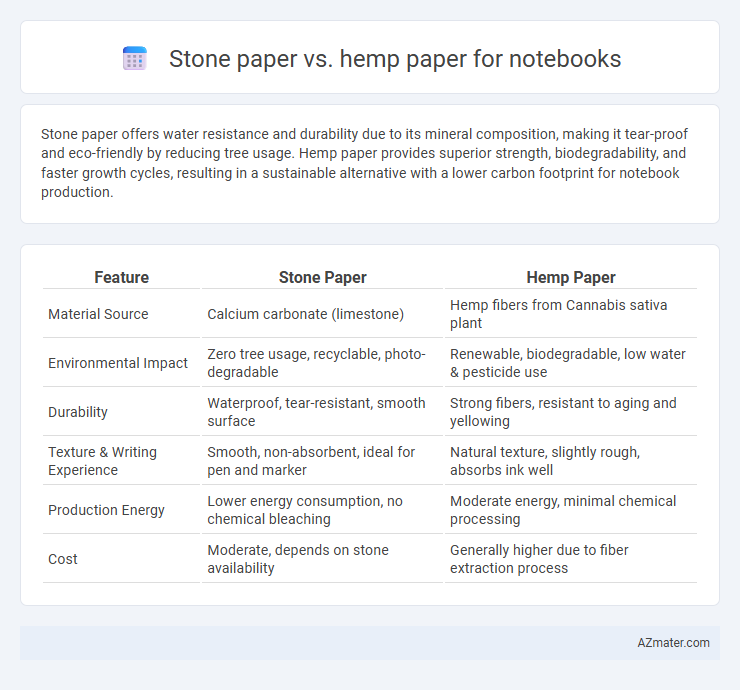 Stone paper vs. hemp paper for notebooks

Stone paper offers water resistance and durability due to its mineral composition, making it tear-proof and eco-friendly by reducing tree usage. Hemp paper provides superior strength, biodegradability, and faster growth cycles, resulting in a sustainable alternative with a lower carbon footprint for notebook production.

| Feature | Stone Paper | Hemp Paper |
|---|---|---|
| Material Source | Calcium carbonate (limestone) | Hemp fibers from Cannabis sativa plant |
| Environmental Impact | Zero tree usage, recyclable, photo-degradable | Renewable, biodegradable, low water & pesticide use |
| Durability | Waterproof, tear-resistant, smooth surface | Strong fibers, resistant to aging and yellowing |
| Texture & Writing Experience | Smooth, non-absorbent, ideal for pen and marker | Natural texture, slightly rough, absorbs ink well |
| Production Energy | Lower energy consumption, no chemical bleaching | Moderate energy, minimal chemical processing |
| Cost | Moderate, depends on stone availability | Generally higher due to fiber extraction process |

AZmater.com