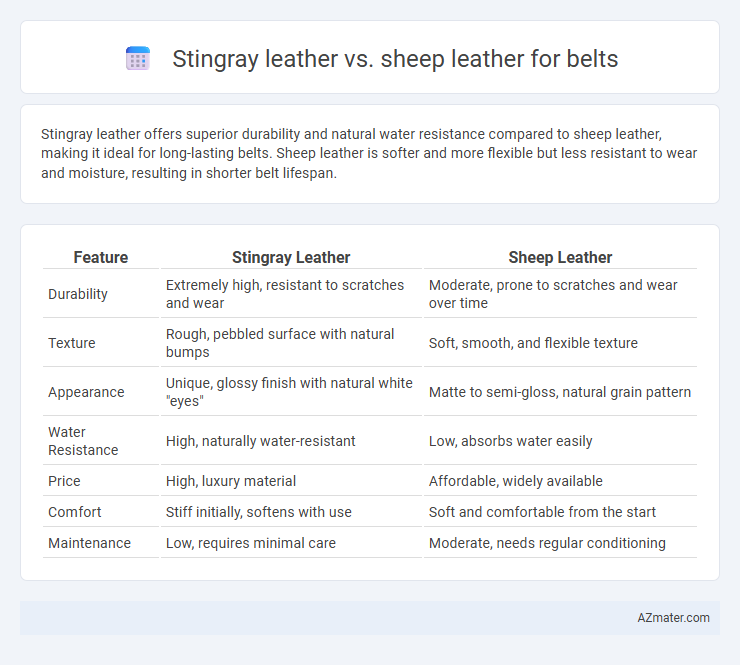 Stingray leather vs. sheep leather for belts

Stingray leather offers superior durability and natural water resistance compared to sheep leather, making it ideal for long-lasting belts. Sheep leather is softer and more flexible but less resistant to wear and moisture, resulting in shorter belt lifespan.

| Feature | Stingray Leather | Sheep Leather |
|---|---|---|
| Durability | Extremely high, resistant to scratches and wear | Moderate, prone to scratches and wear over time |
| Texture | Rough, pebbled surface with natural bumps | Soft, smooth, and flexible texture |
| Appearance | Unique, glossy finish with natural white "eyes" | Matte to semi-gloss, natural grain pattern |
| Water Resistance | High, naturally water-resistant | Low, absorbs water easily |
| Price | High, luxury material | Affordable, widely available |
| Comfort | Stiff initially, softens with use | Soft and comfortable from the start |
| Maintenance | Low, requires minimal care | Moderate, needs regular conditioning |

AZmater.com