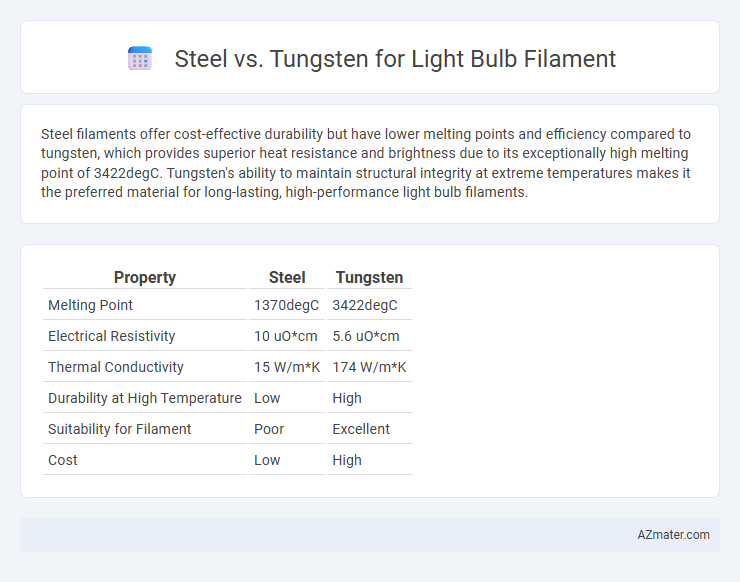 Steel vs. Tungsten for Light Bulb Filament

Steel filaments offer cost-effective durability but have lower melting points and efficiency compared to tungsten, which provides superior heat resistance and brightness due to its exceptionally high melting point of 3422degC. Tungsten's ability to maintain structural integrity at extreme temperatures makes it the preferred material for long-lasting, high-performance light bulb filaments.

| Property | Steel | Tungsten |
|---|---|---|
| Melting Point | 1370degC | 3422degC |
| Electrical Resistivity | 10 uO*cm | 5.6 uO*cm |
| Thermal Conductivity | 15 W/m*K | 174 W/m*K |
| Durability at High Temperature | Low | High |
| Suitability for Filament | Poor | Excellent |
| Cost | Low | High |

AZmater.com