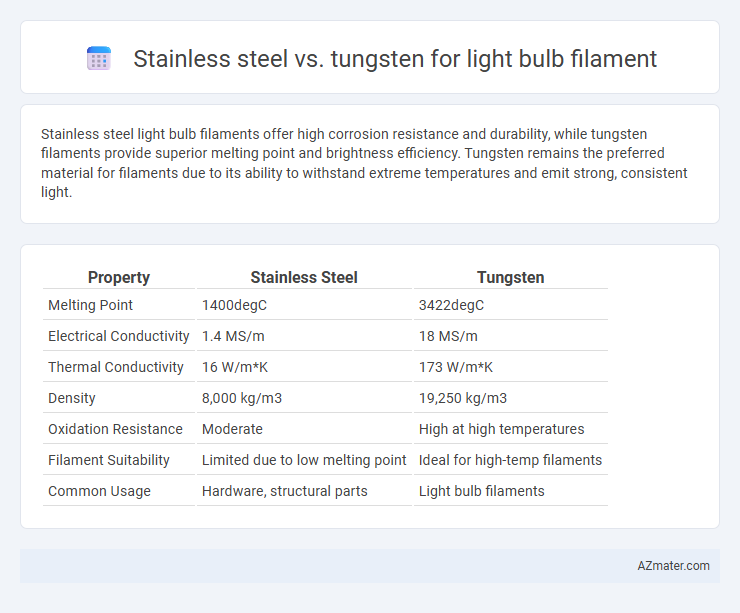 Stainless steel vs. tungsten for light bulb filament

Stainless steel light bulb filaments offer high corrosion resistance and durability, while tungsten filaments provide superior melting point and brightness efficiency. Tungsten remains the preferred material for filaments due to its ability to withstand extreme temperatures and emit strong, consistent light.

| Property | Stainless Steel | Tungsten |
|---|---|---|
| Melting Point | 1400degC | 3422degC |
| Electrical Conductivity | 1.4 MS/m | 18 MS/m |
| Thermal Conductivity | 16 W/m*K | 173 W/m*K |
| Density | 8,000 kg/m3 | 19,250 kg/m3 |
| Oxidation Resistance | Moderate | High at high temperatures |
| Filament Suitability | Limited due to low melting point | Ideal for high-temp filaments |
| Common Usage | Hardware, structural parts | Light bulb filaments |

AZmater.com