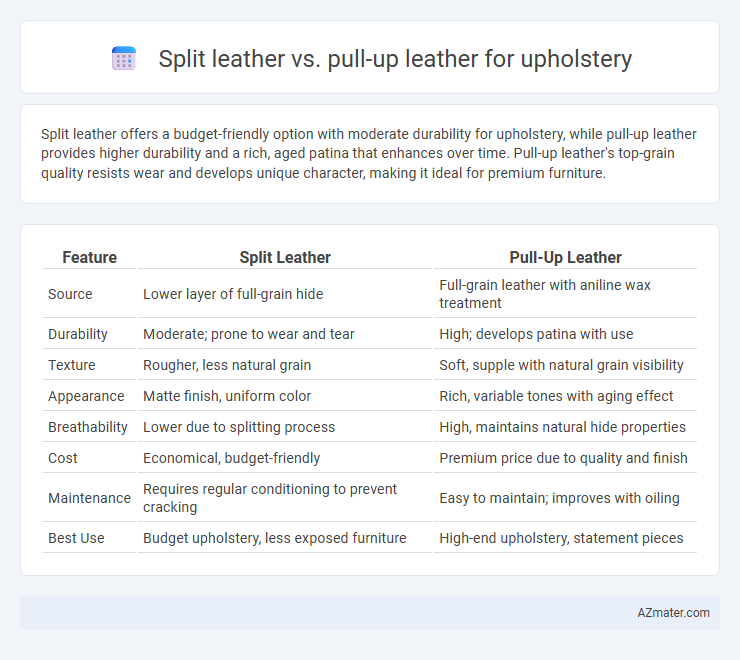 Split leather vs. pull-up leather for upholstery

Split leather offers a budget-friendly option with moderate durability for upholstery, while pull-up leather provides higher durability and a rich, aged patina that enhances over time. Pull-up leather's top-grain quality resists wear and develops unique character, making it ideal for premium furniture.

| Feature | Split Leather | Pull-Up Leather |
|---|---|---|
| Source | Lower layer of full-grain hide | Full-grain leather with aniline wax treatment |
| Durability | Moderate; prone to wear and tear | High; develops patina with use |
| Texture | Rougher, less natural grain | Soft, supple with natural grain visibility |
| Appearance | Matte finish, uniform color | Rich, variable tones with aging effect |
| Breathability | Lower due to splitting process | High, maintains natural hide properties |
| Cost | Economical, budget-friendly | Premium price due to quality and finish |
| Maintenance | Requires regular conditioning to prevent cracking | Easy to maintain; improves with oiling |
| Best Use | Budget upholstery, less exposed furniture | High-end upholstery, statement pieces |

AZmater.com