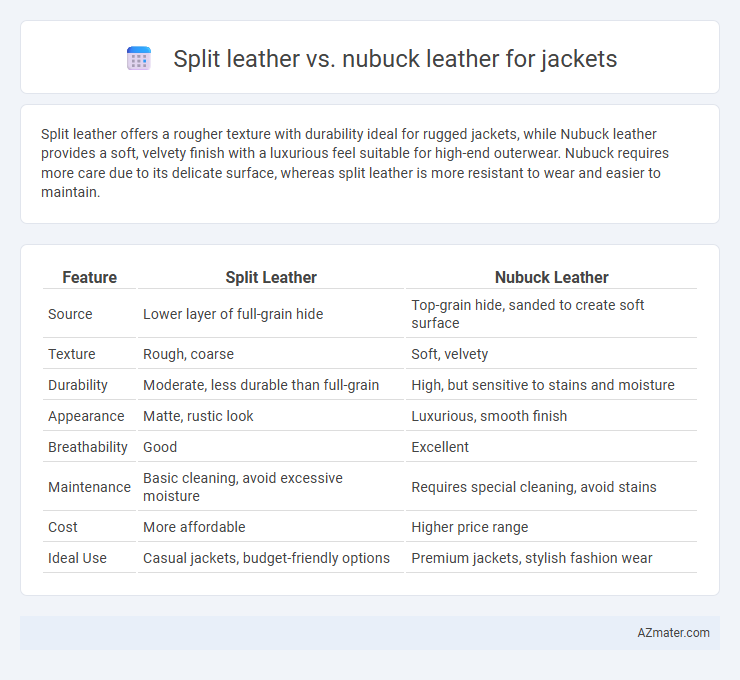 Split leather vs. nubuck leather for jackets

Split leather offers a rougher texture with durability ideal for rugged jackets, while Nubuck leather provides a soft, velvety finish with a luxurious feel suitable for high-end outerwear. Nubuck requires more care due to its delicate surface, whereas split leather is more resistant to wear and easier to maintain.

| Feature | Split Leather | Nubuck Leather |
|---|---|---|
| Source | Lower layer of full-grain hide | Top-grain hide, sanded to create soft surface |
| Texture | Rough, coarse | Soft, velvety |
| Durability | Moderate, less durable than full-grain | High, but sensitive to stains and moisture |
| Appearance | Matte, rustic look | Luxurious, smooth finish |
| Breathability | Good | Excellent |
| Maintenance | Basic cleaning, avoid excessive moisture | Requires special cleaning, avoid stains |
| Cost | More affordable | Higher price range |
| Ideal Use | Casual jackets, budget-friendly options | Premium jackets, stylish fashion wear |

AZmater.com