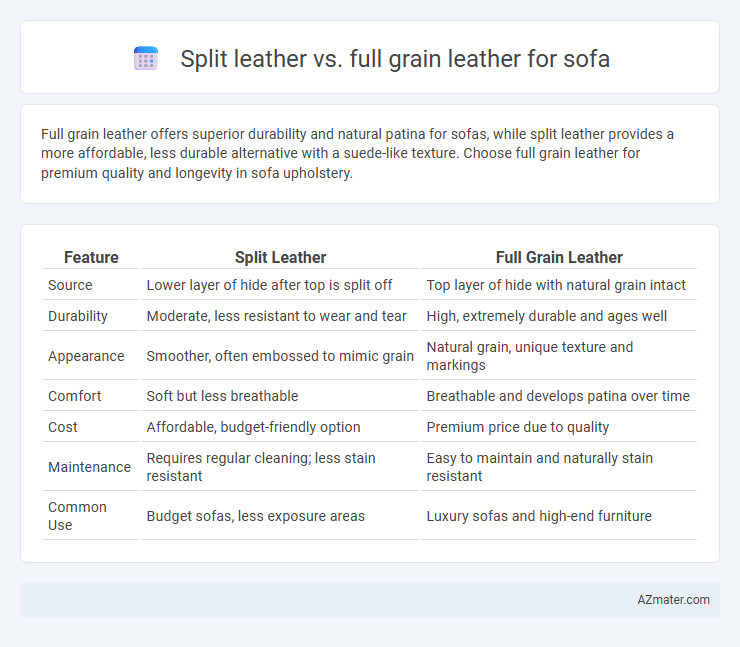 Split leather vs. full grain leather for sofa

Full grain leather offers superior durability and natural patina for sofas, while split leather provides a more affordable, less durable alternative with a suede-like texture. Choose full grain leather for premium quality and longevity in sofa upholstery.

| Feature | Split Leather | Full Grain Leather |
|---|---|---|
| Source | Lower layer of hide after top is split off | Top layer of hide with natural grain intact |
| Durability | Moderate, less resistant to wear and tear | High, extremely durable and ages well |
| Appearance | Smoother, often embossed to mimic grain | Natural grain, unique texture and markings |
| Comfort | Soft but less breathable | Breathable and develops patina over time |
| Cost | Affordable, budget-friendly option | Premium price due to quality |
| Maintenance | Requires regular cleaning; less stain resistant | Easy to maintain and naturally stain resistant |
| Common Use | Budget sofas, less exposure areas | Luxury sofas and high-end furniture |

AZmater.com