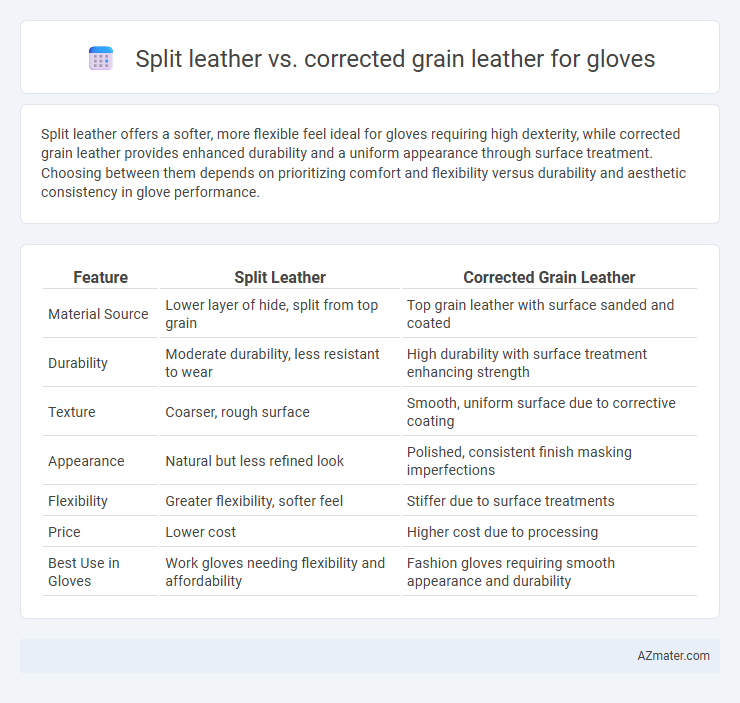 Split leather vs. corrected grain leather for gloves

Split leather offers a softer, more flexible feel ideal for gloves requiring high dexterity, while corrected grain leather provides enhanced durability and a uniform appearance through surface treatment. Choosing between them depends on prioritizing comfort and flexibility versus durability and aesthetic consistency in glove performance.

| Feature | Split Leather | Corrected Grain Leather |
|---|---|---|
| Material Source | Lower layer of hide, split from top grain | Top grain leather with surface sanded and coated |
| Durability | Moderate durability, less resistant to wear | High durability with surface treatment enhancing strength |
| Texture | Coarser, rough surface | Smooth, uniform surface due to corrective coating |
| Appearance | Natural but less refined look | Polished, consistent finish masking imperfections |
| Flexibility | Greater flexibility, softer feel | Stiffer due to surface treatments |
| Price | Lower cost | Higher cost due to processing |
| Best Use in Gloves | Work gloves needing flexibility and affordability | Fashion gloves requiring smooth appearance and durability |

AZmater.com