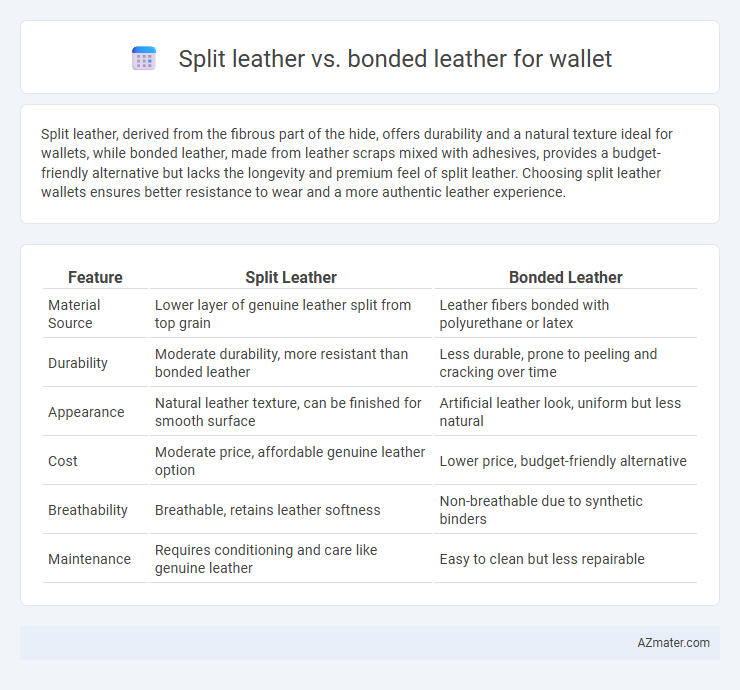 Split leather vs. bonded leather for wallet

Split leather, derived from the fibrous part of the hide, offers durability and a natural texture ideal for wallets, while bonded leather, made from leather scraps mixed with adhesives, provides a budget-friendly alternative but lacks the longevity and premium feel of split leather. Choosing split leather wallets ensures better resistance to wear and a more authentic leather experience.

| Feature | Split Leather | Bonded Leather |
|---|---|---|
| Material Source | Lower layer of genuine leather split from top grain | Leather fibers bonded with polyurethane or latex |
| Durability | Moderate durability, more resistant than bonded leather | Less durable, prone to peeling and cracking over time |
| Appearance | Natural leather texture, can be finished for smooth surface | Artificial leather look, uniform but less natural |
| Cost | Moderate price, affordable genuine leather option | Lower price, budget-friendly alternative |
| Breathability | Breathable, retains leather softness | Non-breathable due to synthetic binders |
| Maintenance | Requires conditioning and care like genuine leather | Easy to clean but less repairable |

AZmater.com