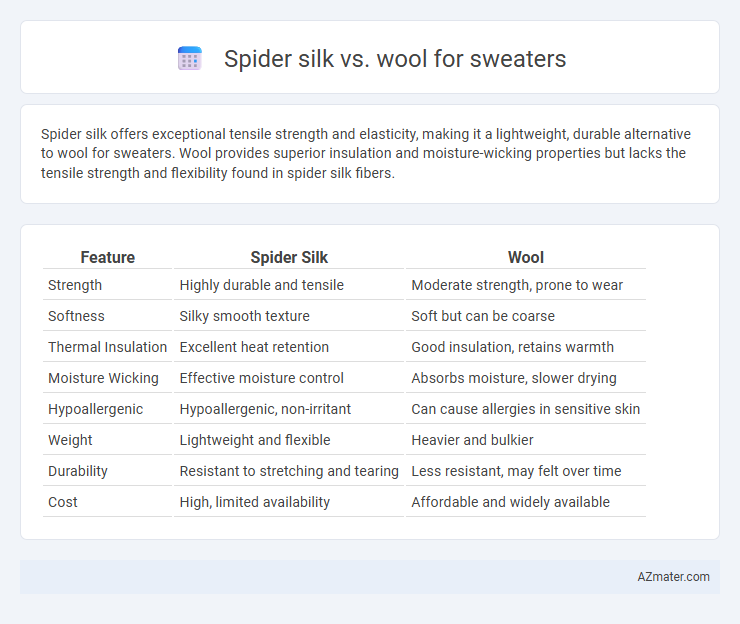 Spider silk vs. wool for sweaters

Spider silk offers exceptional tensile strength and elasticity, making it a lightweight, durable alternative to wool for sweaters. Wool provides superior insulation and moisture-wicking properties but lacks the tensile strength and flexibility found in spider silk fibers.

| Feature | Spider Silk | Wool |
|---|---|---|
| Strength | Highly durable and tensile | Moderate strength, prone to wear |
| Softness | Silky smooth texture | Soft but can be coarse |
| Thermal Insulation | Excellent heat retention | Good insulation, retains warmth |
| Moisture Wicking | Effective moisture control | Absorbs moisture, slower drying |
| Hypoallergenic | Hypoallergenic, non-irritant | Can cause allergies in sensitive skin |
| Weight | Lightweight and flexible | Heavier and bulkier |
| Durability | Resistant to stretching and tearing | Less resistant, may felt over time |
| Cost | High, limited availability | Affordable and widely available |

AZmater.com