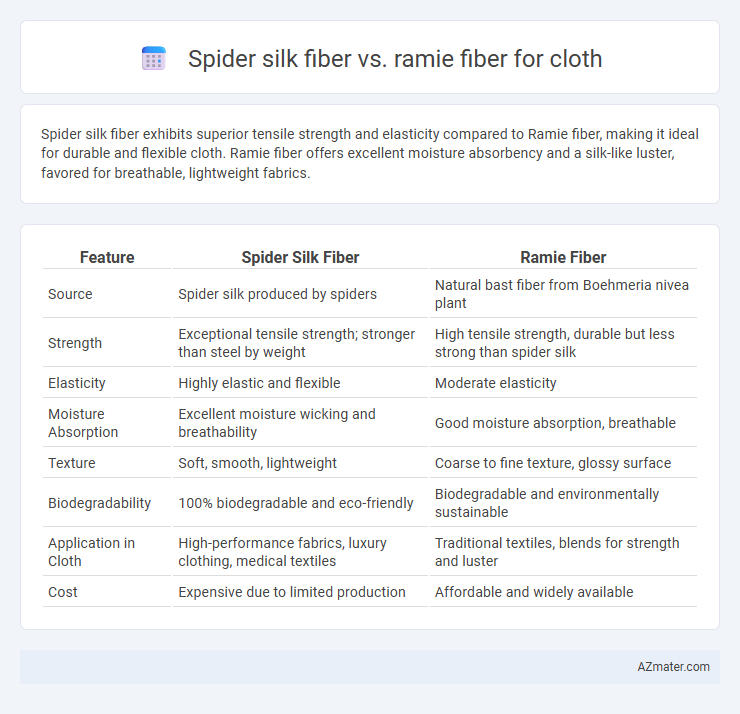 Spider silk fiber vs. ramie fiber for cloth

Spider silk fiber exhibits superior tensile strength and elasticity compared to Ramie fiber, making it ideal for durable and flexible cloth. Ramie fiber offers excellent moisture absorbency and a silk-like luster, favored for breathable, lightweight fabrics.

| Feature | Spider Silk Fiber | Ramie Fiber |
|---|---|---|
| Source | Spider silk produced by spiders | Natural bast fiber from Boehmeria nivea plant |
| Strength | Exceptional tensile strength; stronger than steel by weight | High tensile strength, durable but less strong than spider silk |
| Elasticity | Highly elastic and flexible | Moderate elasticity |
| Moisture Absorption | Excellent moisture wicking and breathability | Good moisture absorption, breathable |
| Texture | Soft, smooth, lightweight | Coarse to fine texture, glossy surface |
| Biodegradability | 100% biodegradable and eco-friendly | Biodegradable and environmentally sustainable |
| Application in Cloth | High-performance fabrics, luxury clothing, medical textiles | Traditional textiles, blends for strength and luster |
| Cost | Expensive due to limited production | Affordable and widely available |

AZmater.com