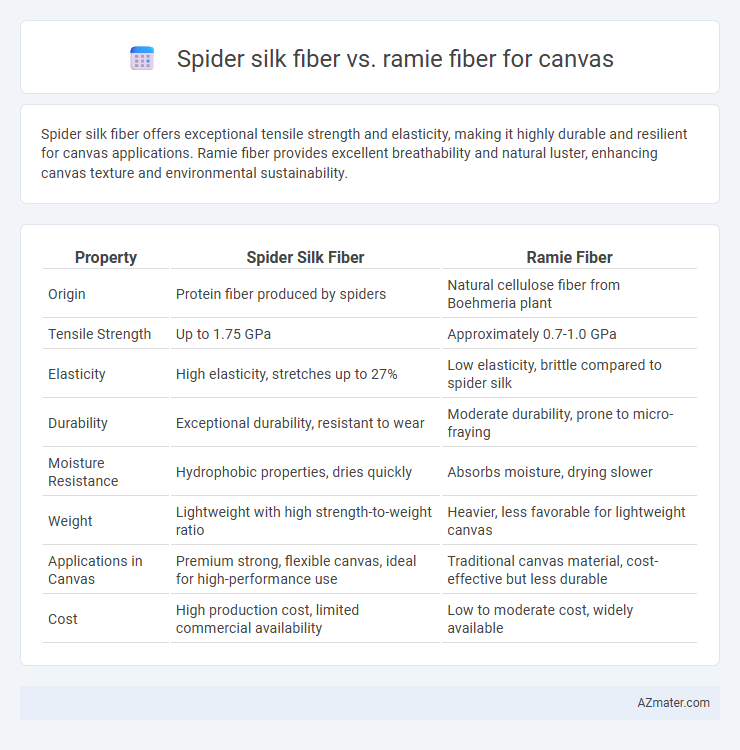 Spider silk fiber vs. ramie fiber for canvas

Spider silk fiber offers exceptional tensile strength and elasticity, making it highly durable and resilient for canvas applications. Ramie fiber provides excellent breathability and natural luster, enhancing canvas texture and environmental sustainability.

| Property | Spider Silk Fiber | Ramie Fiber |
|---|---|---|
| Origin | Protein fiber produced by spiders | Natural cellulose fiber from Boehmeria plant |
| Tensile Strength | Up to 1.75 GPa | Approximately 0.7-1.0 GPa |
| Elasticity | High elasticity, stretches up to 27% | Low elasticity, brittle compared to spider silk |
| Durability | Exceptional durability, resistant to wear | Moderate durability, prone to micro-fraying |
| Moisture Resistance | Hydrophobic properties, dries quickly | Absorbs moisture, drying slower |
| Weight | Lightweight with high strength-to-weight ratio | Heavier, less favorable for lightweight canvas |
| Applications in Canvas | Premium strong, flexible canvas, ideal for high-performance use | Traditional canvas material, cost-effective but less durable |
| Cost | High production cost, limited commercial availability | Low to moderate cost, widely available |

AZmater.com