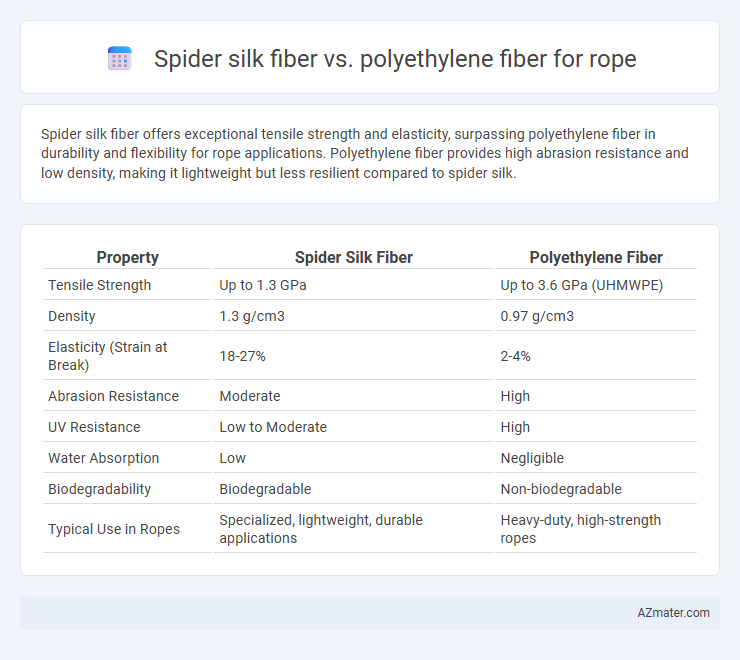 Spider silk fiber vs. polyethylene fiber for rope

Spider silk fiber offers exceptional tensile strength and elasticity, surpassing polyethylene fiber in durability and flexibility for rope applications. Polyethylene fiber provides high abrasion resistance and low density, making it lightweight but less resilient compared to spider silk.

| Property | Spider Silk Fiber | Polyethylene Fiber |
|---|---|---|
| Tensile Strength | Up to 1.3 GPa | Up to 3.6 GPa (UHMWPE) |
| Density | 1.3 g/cm3 | 0.97 g/cm3 |
| Elasticity (Strain at Break) | 18-27% | 2-4% |
| Abrasion Resistance | Moderate | High |
| UV Resistance | Low to Moderate | High |
| Water Absorption | Low | Negligible |
| Biodegradability | Biodegradable | Non-biodegradable |
| Typical Use in Ropes | Specialized, lightweight, durable applications | Heavy-duty, high-strength ropes |

AZmater.com