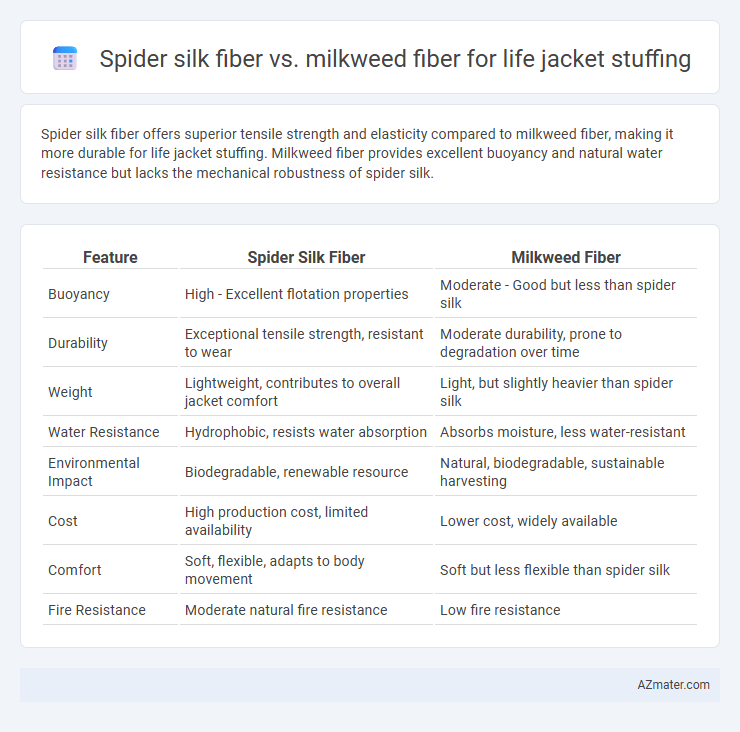 Spider silk fiber vs. milkweed fiber for life jacket stuffing

Spider silk fiber offers superior tensile strength and elasticity compared to milkweed fiber, making it more durable for life jacket stuffing. Milkweed fiber provides excellent buoyancy and natural water resistance but lacks the mechanical robustness of spider silk.

| Feature | Spider Silk Fiber | Milkweed Fiber |
|---|---|---|
| Buoyancy | High - Excellent flotation properties | Moderate - Good but less than spider silk |
| Durability | Exceptional tensile strength, resistant to wear | Moderate durability, prone to degradation over time |
| Weight | Lightweight, contributes to overall jacket comfort | Light, but slightly heavier than spider silk |
| Water Resistance | Hydrophobic, resists water absorption | Absorbs moisture, less water-resistant |
| Environmental Impact | Biodegradable, renewable resource | Natural, biodegradable, sustainable harvesting |
| Cost | High production cost, limited availability | Lower cost, widely available |
| Comfort | Soft, flexible, adapts to body movement | Soft but less flexible than spider silk |
| Fire Resistance | Moderate natural fire resistance | Low fire resistance |

AZmater.com