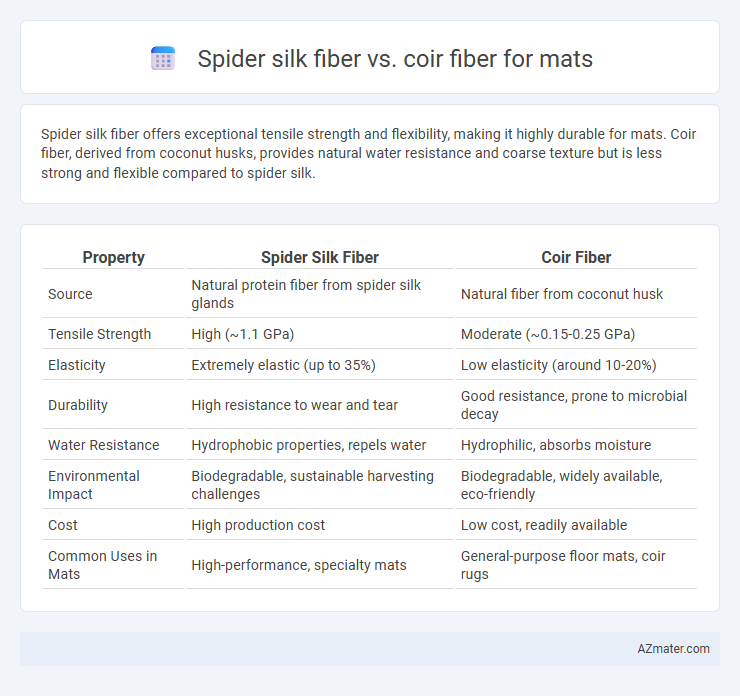 Spider silk fiber vs. coir fiber for mats

Spider silk fiber offers exceptional tensile strength and flexibility, making it highly durable for mats. Coir fiber, derived from coconut husks, provides natural water resistance and coarse texture but is less strong and flexible compared to spider silk.

| Property | Spider Silk Fiber | Coir Fiber |
|---|---|---|
| Source | Natural protein fiber from spider silk glands | Natural fiber from coconut husk |
| Tensile Strength | High (~1.1 GPa) | Moderate (~0.15-0.25 GPa) |
| Elasticity | Extremely elastic (up to 35%) | Low elasticity (around 10-20%) |
| Durability | High resistance to wear and tear | Good resistance, prone to microbial decay |
| Water Resistance | Hydrophobic properties, repels water | Hydrophilic, absorbs moisture |
| Environmental Impact | Biodegradable, sustainable harvesting challenges | Biodegradable, widely available, eco-friendly |
| Cost | High production cost | Low cost, readily available |
| Common Uses in Mats | High-performance, specialty mats | General-purpose floor mats, coir rugs |

AZmater.com