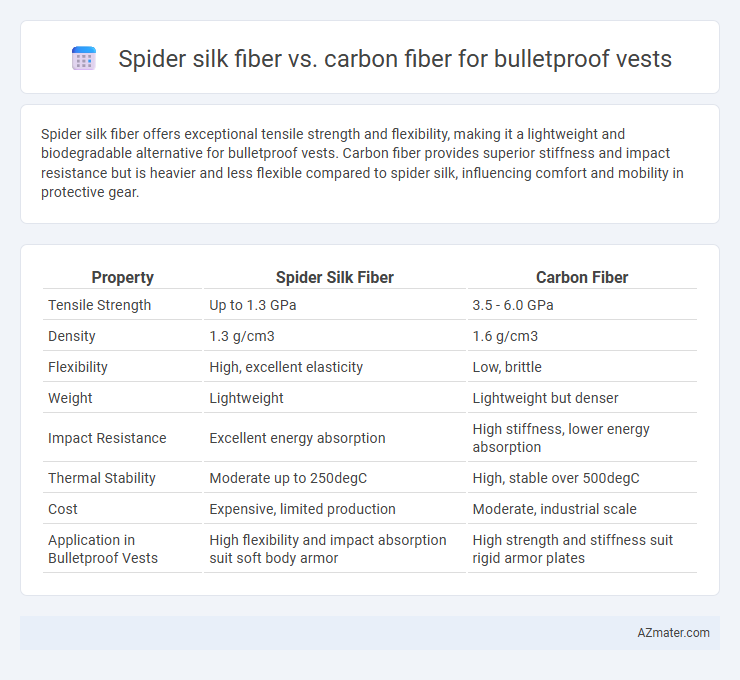 Spider silk fiber vs. carbon fiber for bulletproof vests

Spider silk fiber offers exceptional tensile strength and flexibility, making it a lightweight and biodegradable alternative for bulletproof vests. Carbon fiber provides superior stiffness and impact resistance but is heavier and less flexible compared to spider silk, influencing comfort and mobility in protective gear.

| Property | Spider Silk Fiber | Carbon Fiber |
|---|---|---|
| Tensile Strength | Up to 1.3 GPa | 3.5 - 6.0 GPa |
| Density | 1.3 g/cm3 | 1.6 g/cm3 |
| Flexibility | High, excellent elasticity | Low, brittle |
| Weight | Lightweight | Lightweight but denser |
| Impact Resistance | Excellent energy absorption | High stiffness, lower energy absorption |
| Thermal Stability | Moderate up to 250degC | High, stable over 500degC |
| Cost | Expensive, limited production | Moderate, industrial scale |
| Application in Bulletproof Vests | High flexibility and impact absorption suit soft body armor | High strength and stiffness suit rigid armor plates |

AZmater.com