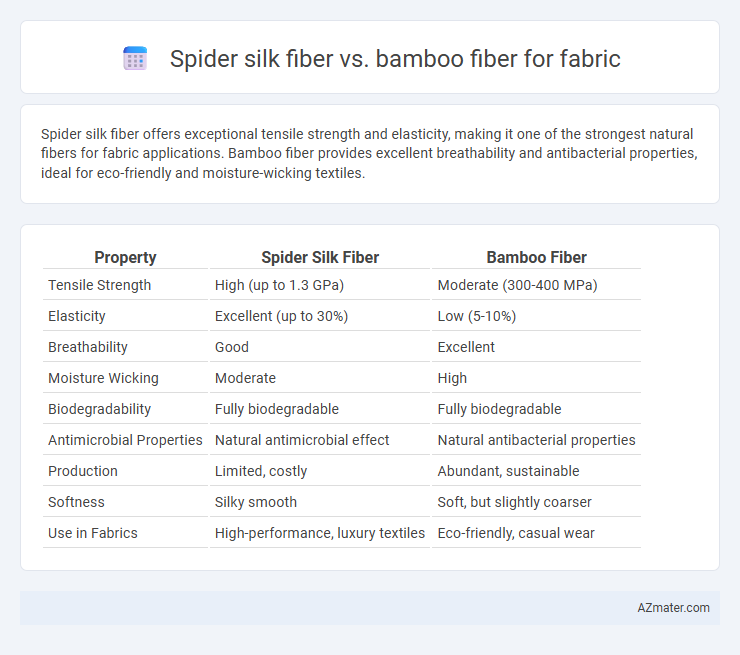 Spider silk fiber vs. bamboo fiber for fabric

Spider silk fiber offers exceptional tensile strength and elasticity, making it one of the strongest natural fibers for fabric applications. Bamboo fiber provides excellent breathability and antibacterial properties, ideal for eco-friendly and moisture-wicking textiles.

| Property | Spider Silk Fiber | Bamboo Fiber |
|---|---|---|
| Tensile Strength | High (up to 1.3 GPa) | Moderate (300-400 MPa) |
| Elasticity | Excellent (up to 30%) | Low (5-10%) |
| Breathability | Good | Excellent |
| Moisture Wicking | Moderate | High |
| Biodegradability | Fully biodegradable | Fully biodegradable |
| Antimicrobial Properties | Natural antimicrobial effect | Natural antibacterial properties |
| Production | Limited, costly | Abundant, sustainable |
| Softness | Silky smooth | Soft, but slightly coarser |
| Use in Fabrics | High-performance, luxury textiles | Eco-friendly, casual wear |

AZmater.com