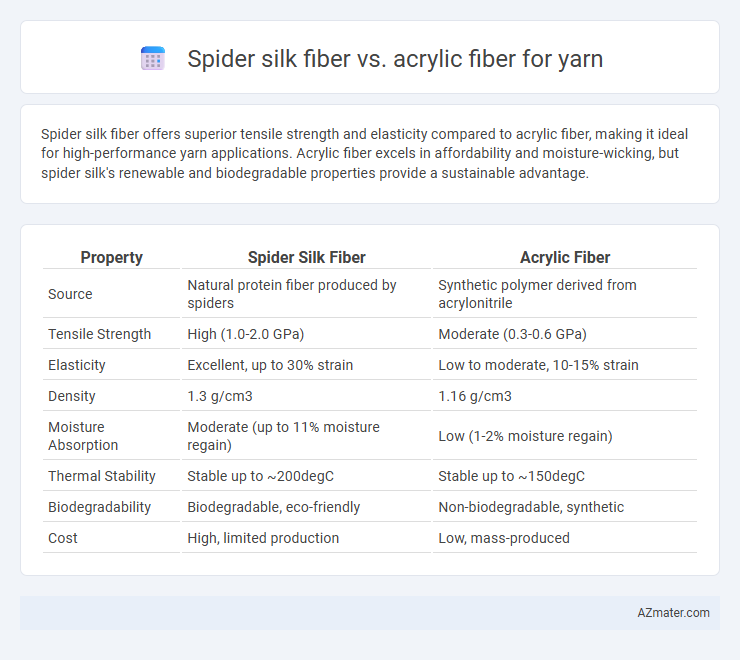 Spider silk fiber vs. acrylic fiber for yarn

Spider silk fiber offers superior tensile strength and elasticity compared to acrylic fiber, making it ideal for high-performance yarn applications. Acrylic fiber excels in affordability and moisture-wicking, but spider silk's renewable and biodegradable properties provide a sustainable advantage.

| Property | Spider Silk Fiber | Acrylic Fiber |
|---|---|---|
| Source | Natural protein fiber produced by spiders | Synthetic polymer derived from acrylonitrile |
| Tensile Strength | High (1.0-2.0 GPa) | Moderate (0.3-0.6 GPa) |
| Elasticity | Excellent, up to 30% strain | Low to moderate, 10-15% strain |
| Density | 1.3 g/cm3 | 1.16 g/cm3 |
| Moisture Absorption | Moderate (up to 11% moisture regain) | Low (1-2% moisture regain) |
| Thermal Stability | Stable up to ~200degC | Stable up to ~150degC |
| Biodegradability | Biodegradable, eco-friendly | Non-biodegradable, synthetic |
| Cost | High, limited production | Low, mass-produced |

AZmater.com