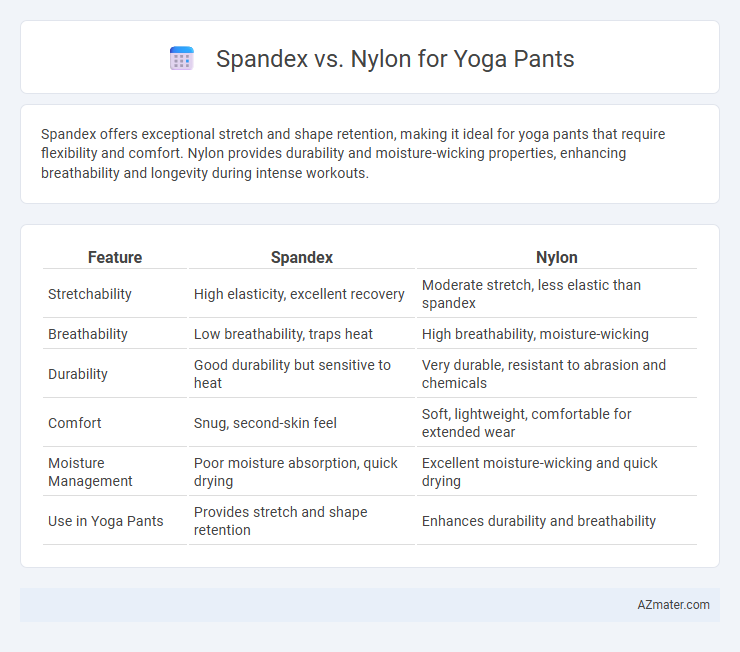 Spandex vs. Nylon for Yoga Pants

Spandex offers exceptional stretch and shape retention, making it ideal for yoga pants that require flexibility and comfort. Nylon provides durability and moisture-wicking properties, enhancing breathability and longevity during intense workouts.

| Feature | Spandex | Nylon |
|---|---|---|
| Stretchability | High elasticity, excellent recovery | Moderate stretch, less elastic than spandex |
| Breathability | Low breathability, traps heat | High breathability, moisture-wicking |
| Durability | Good durability but sensitive to heat | Very durable, resistant to abrasion and chemicals |
| Comfort | Snug, second-skin feel | Soft, lightweight, comfortable for extended wear |
| Moisture Management | Poor moisture absorption, quick drying | Excellent moisture-wicking and quick drying |
| Use in Yoga Pants | Provides stretch and shape retention | Enhances durability and breathability |

AZmater.com