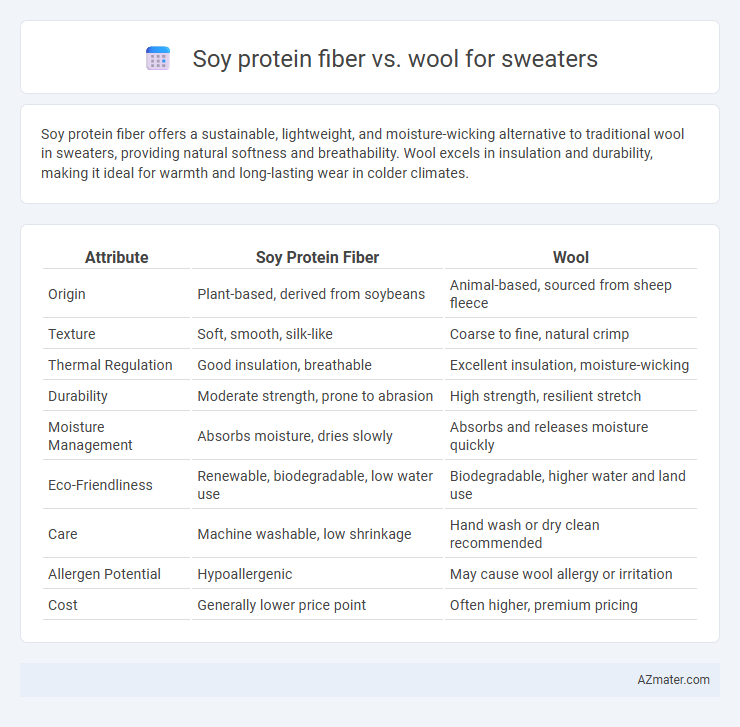 Soy protein fiber vs. wool for sweaters

Soy protein fiber offers a sustainable, lightweight, and moisture-wicking alternative to traditional wool in sweaters, providing natural softness and breathability. Wool excels in insulation and durability, making it ideal for warmth and long-lasting wear in colder climates.

| Attribute | Soy Protein Fiber | Wool |
|---|---|---|
| Origin | Plant-based, derived from soybeans | Animal-based, sourced from sheep fleece |
| Texture | Soft, smooth, silk-like | Coarse to fine, natural crimp |
| Thermal Regulation | Good insulation, breathable | Excellent insulation, moisture-wicking |
| Durability | Moderate strength, prone to abrasion | High strength, resilient stretch |
| Moisture Management | Absorbs moisture, dries slowly | Absorbs and releases moisture quickly |
| Eco-Friendliness | Renewable, biodegradable, low water use | Biodegradable, higher water and land use |
| Care | Machine washable, low shrinkage | Hand wash or dry clean recommended |
| Allergen Potential | Hypoallergenic | May cause wool allergy or irritation |
| Cost | Generally lower price point | Often higher, premium pricing |

AZmater.com