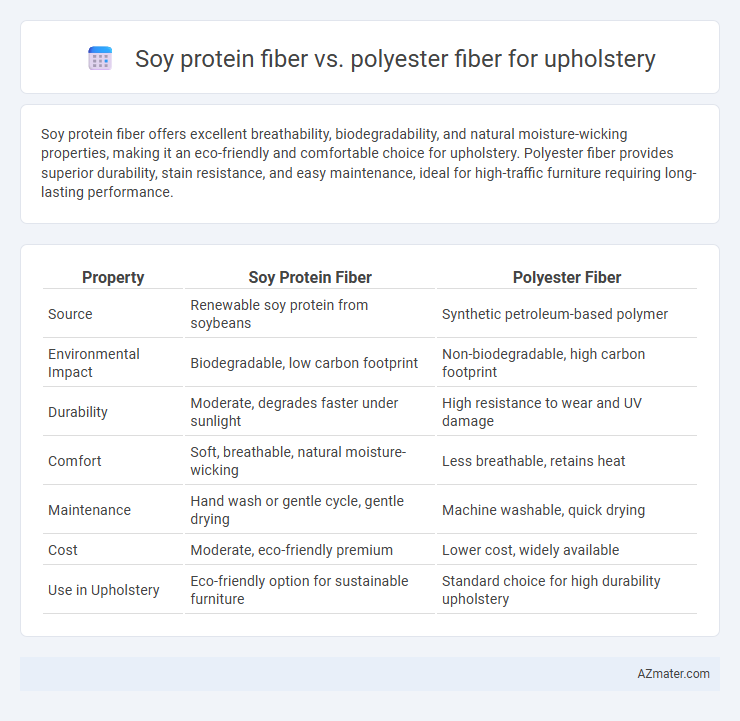 Soy protein fiber vs. polyester fiber for upholstery

Soy protein fiber offers excellent breathability, biodegradability, and natural moisture-wicking properties, making it an eco-friendly and comfortable choice for upholstery. Polyester fiber provides superior durability, stain resistance, and easy maintenance, ideal for high-traffic furniture requiring long-lasting performance.

| Property | Soy Protein Fiber | Polyester Fiber |
|---|---|---|
| Source | Renewable soy protein from soybeans | Synthetic petroleum-based polymer |
| Environmental Impact | Biodegradable, low carbon footprint | Non-biodegradable, high carbon footprint |
| Durability | Moderate, degrades faster under sunlight | High resistance to wear and UV damage |
| Comfort | Soft, breathable, natural moisture-wicking | Less breathable, retains heat |
| Maintenance | Hand wash or gentle cycle, gentle drying | Machine washable, quick drying |
| Cost | Moderate, eco-friendly premium | Lower cost, widely available |
| Use in Upholstery | Eco-friendly option for sustainable furniture | Standard choice for high durability upholstery |

AZmater.com