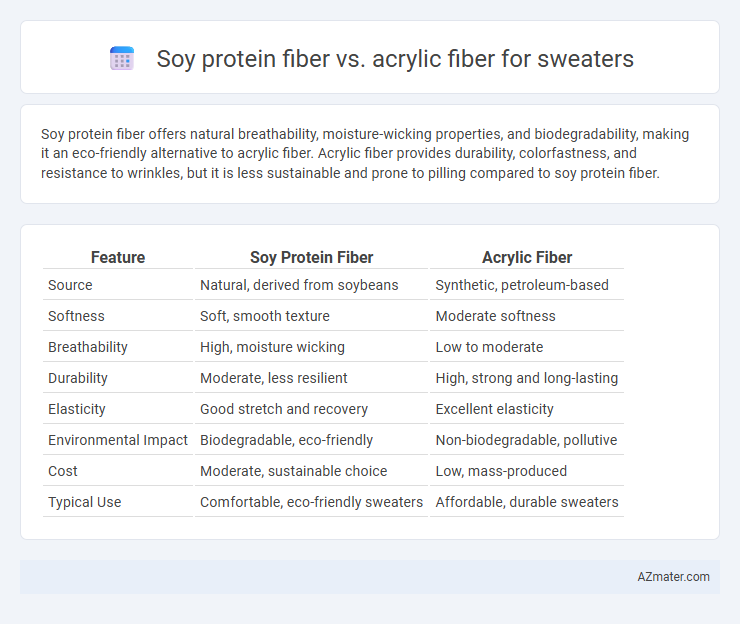 Soy protein fiber vs. acrylic fiber for sweaters

Soy protein fiber offers natural breathability, moisture-wicking properties, and biodegradability, making it an eco-friendly alternative to acrylic fiber. Acrylic fiber provides durability, colorfastness, and resistance to wrinkles, but it is less sustainable and prone to pilling compared to soy protein fiber.

| Feature | Soy Protein Fiber | Acrylic Fiber |
|---|---|---|
| Source | Natural, derived from soybeans | Synthetic, petroleum-based |
| Softness | Soft, smooth texture | Moderate softness |
| Breathability | High, moisture wicking | Low to moderate |
| Durability | Moderate, less resilient | High, strong and long-lasting |
| Elasticity | Good stretch and recovery | Excellent elasticity |
| Environmental Impact | Biodegradable, eco-friendly | Non-biodegradable, pollutive |
| Cost | Moderate, sustainable choice | Low, mass-produced |
| Typical Use | Comfortable, eco-friendly sweaters | Affordable, durable sweaters |

AZmater.com