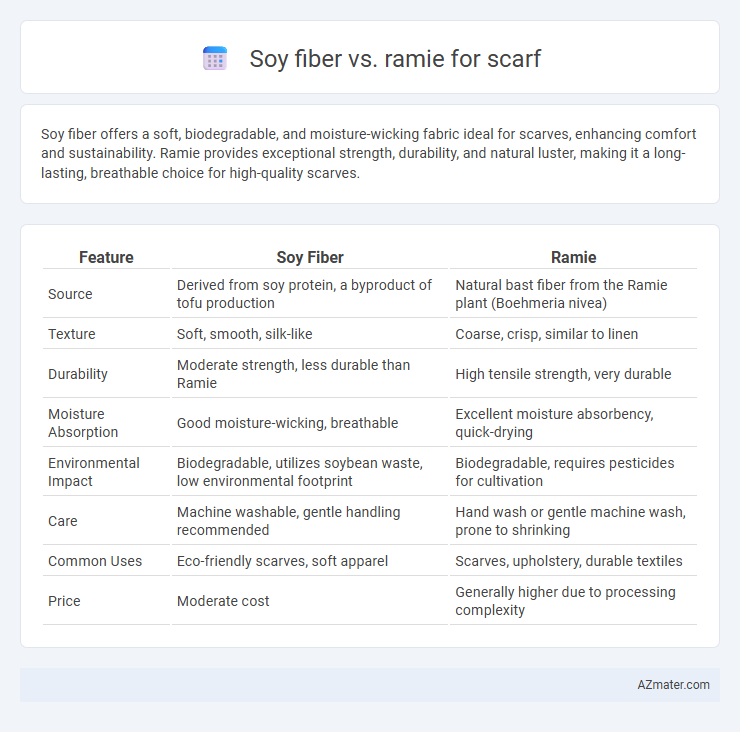 Soy fiber vs. ramie for scarf

Soy fiber offers a soft, biodegradable, and moisture-wicking fabric ideal for scarves, enhancing comfort and sustainability. Ramie provides exceptional strength, durability, and natural luster, making it a long-lasting, breathable choice for high-quality scarves.

| Feature | Soy Fiber | Ramie |
|---|---|---|
| Source | Derived from soy protein, a byproduct of tofu production | Natural bast fiber from the Ramie plant (Boehmeria nivea) |
| Texture | Soft, smooth, silk-like | Coarse, crisp, similar to linen |
| Durability | Moderate strength, less durable than Ramie | High tensile strength, very durable |
| Moisture Absorption | Good moisture-wicking, breathable | Excellent moisture absorbency, quick-drying |
| Environmental Impact | Biodegradable, utilizes soybean waste, low environmental footprint | Biodegradable, requires pesticides for cultivation |
| Care | Machine washable, gentle handling recommended | Hand wash or gentle machine wash, prone to shrinking |
| Common Uses | Eco-friendly scarves, soft apparel | Scarves, upholstery, durable textiles |
| Price | Moderate cost | Generally higher due to processing complexity |

AZmater.com