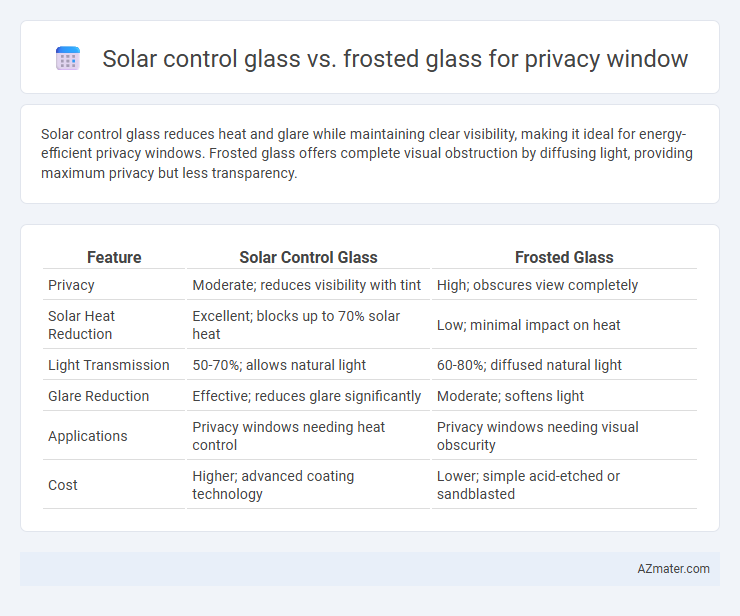 Solar control glass vs. frosted glass for privacy window

Solar control glass reduces heat and glare while maintaining clear visibility, making it ideal for energy-efficient privacy windows. Frosted glass offers complete visual obstruction by diffusing light, providing maximum privacy but less transparency.

| Feature | Solar Control Glass | Frosted Glass |
|---|---|---|
| Privacy | Moderate; reduces visibility with tint | High; obscures view completely |
| Solar Heat Reduction | Excellent; blocks up to 70% solar heat | Low; minimal impact on heat |
| Light Transmission | 50-70%; allows natural light | 60-80%; diffused natural light |
| Glare Reduction | Effective; reduces glare significantly | Moderate; softens light |
| Applications | Privacy windows needing heat control | Privacy windows needing visual obscurity |
| Cost | Higher; advanced coating technology | Lower; simple acid-etched or sandblasted |

AZmater.com