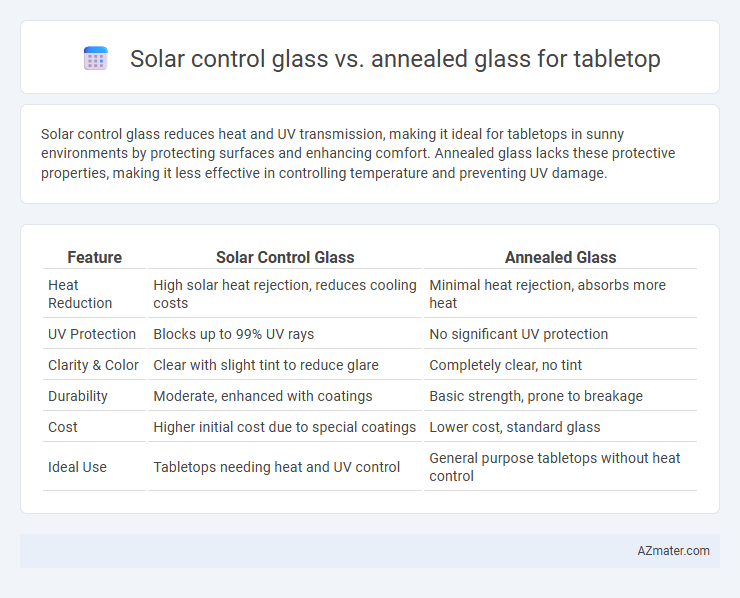 Solar control glass vs. annealed glass for tabletop

Solar control glass reduces heat and UV transmission, making it ideal for tabletops in sunny environments by protecting surfaces and enhancing comfort. Annealed glass lacks these protective properties, making it less effective in controlling temperature and preventing UV damage.

| Feature | Solar Control Glass | Annealed Glass |
|---|---|---|
| Heat Reduction | High solar heat rejection, reduces cooling costs | Minimal heat rejection, absorbs more heat |
| UV Protection | Blocks up to 99% UV rays | No significant UV protection |
| Clarity & Color | Clear with slight tint to reduce glare | Completely clear, no tint |
| Durability | Moderate, enhanced with coatings | Basic strength, prone to breakage |
| Cost | Higher initial cost due to special coatings | Lower cost, standard glass |
| Ideal Use | Tabletops needing heat and UV control | General purpose tabletops without heat control |

AZmater.com