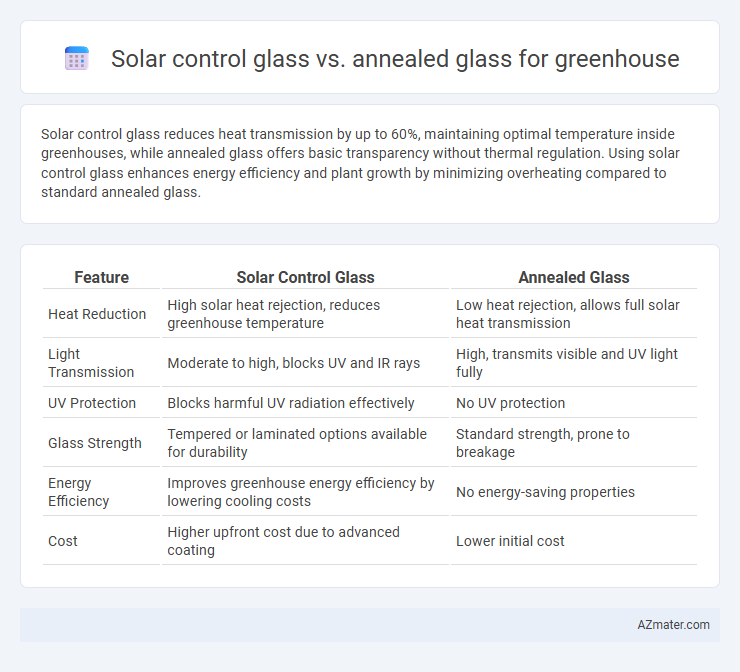 Solar control glass vs. annealed glass for greenhouse

Solar control glass reduces heat transmission by up to 60%, maintaining optimal temperature inside greenhouses, while annealed glass offers basic transparency without thermal regulation. Using solar control glass enhances energy efficiency and plant growth by minimizing overheating compared to standard annealed glass.

| Feature | Solar Control Glass | Annealed Glass |
|---|---|---|
| Heat Reduction | High solar heat rejection, reduces greenhouse temperature | Low heat rejection, allows full solar heat transmission |
| Light Transmission | Moderate to high, blocks UV and IR rays | High, transmits visible and UV light fully |
| UV Protection | Blocks harmful UV radiation effectively | No UV protection |
| Glass Strength | Tempered or laminated options available for durability | Standard strength, prone to breakage |
| Energy Efficiency | Improves greenhouse energy efficiency by lowering cooling costs | No energy-saving properties |
| Cost | Higher upfront cost due to advanced coating | Lower initial cost |

AZmater.com