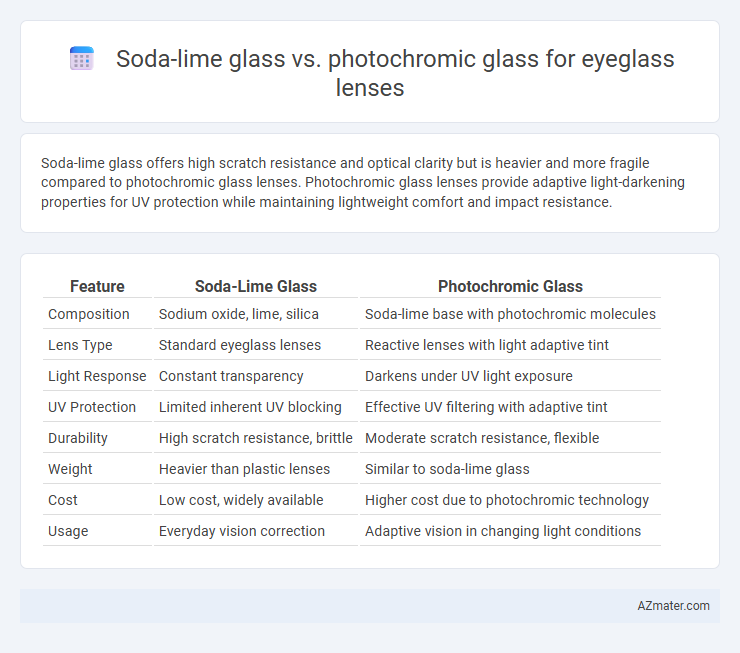 Soda-lime glass vs. photochromic glass for eyeglass lenses

Soda-lime glass offers high scratch resistance and optical clarity but is heavier and more fragile compared to photochromic glass lenses. Photochromic glass lenses provide adaptive light-darkening properties for UV protection while maintaining lightweight comfort and impact resistance.

| Feature | Soda-Lime Glass | Photochromic Glass |
|---|---|---|
| Composition | Sodium oxide, lime, silica | Soda-lime base with photochromic molecules |
| Lens Type | Standard eyeglass lenses | Reactive lenses with light adaptive tint |
| Light Response | Constant transparency | Darkens under UV light exposure |
| UV Protection | Limited inherent UV blocking | Effective UV filtering with adaptive tint |
| Durability | High scratch resistance, brittle | Moderate scratch resistance, flexible |
| Weight | Heavier than plastic lenses | Similar to soda-lime glass |
| Cost | Low cost, widely available | Higher cost due to photochromic technology |
| Usage | Everyday vision correction | Adaptive vision in changing light conditions |

AZmater.com