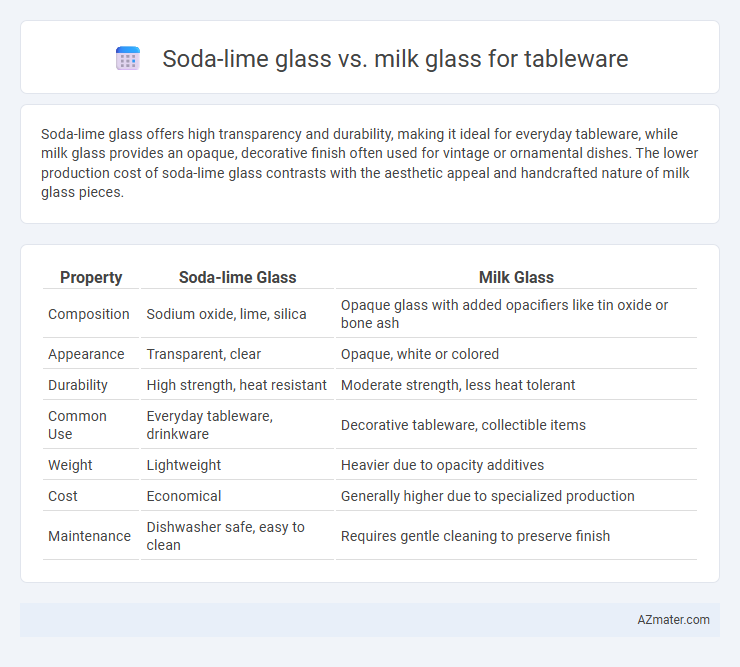 Soda-lime glass vs. milk glass for tableware

Soda-lime glass offers high transparency and durability, making it ideal for everyday tableware, while milk glass provides an opaque, decorative finish often used for vintage or ornamental dishes. The lower production cost of soda-lime glass contrasts with the aesthetic appeal and handcrafted nature of milk glass pieces.

| Property | Soda-lime Glass | Milk Glass |
|---|---|---|
| Composition | Sodium oxide, lime, silica | Opaque glass with added opacifiers like tin oxide or bone ash |
| Appearance | Transparent, clear | Opaque, white or colored |
| Durability | High strength, heat resistant | Moderate strength, less heat tolerant |
| Common Use | Everyday tableware, drinkware | Decorative tableware, collectible items |
| Weight | Lightweight | Heavier due to opacity additives |
| Cost | Economical | Generally higher due to specialized production |
| Maintenance | Dishwasher safe, easy to clean | Requires gentle cleaning to preserve finish |

AZmater.com